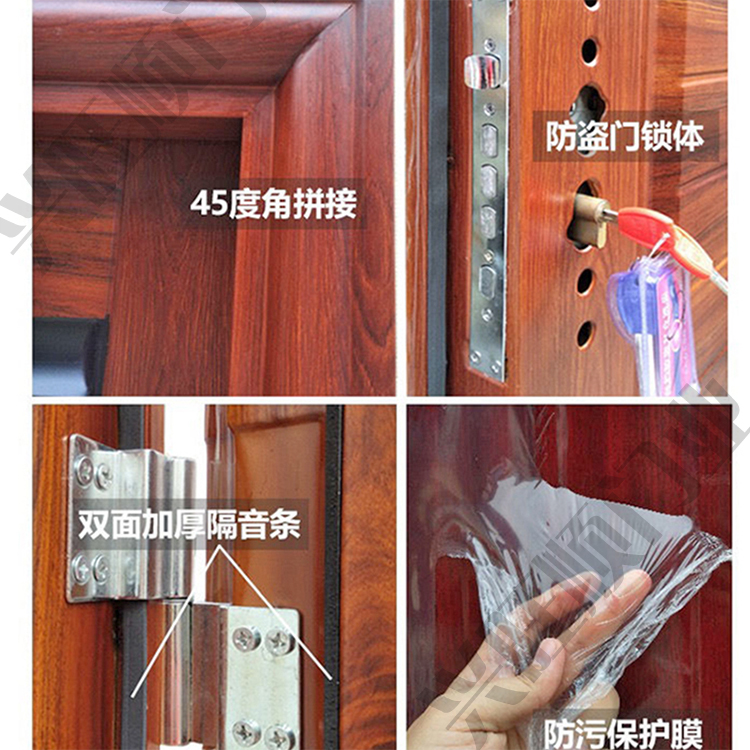 45度角拼接

防盗门锁体

双面加厚隔音条

防污保护膜