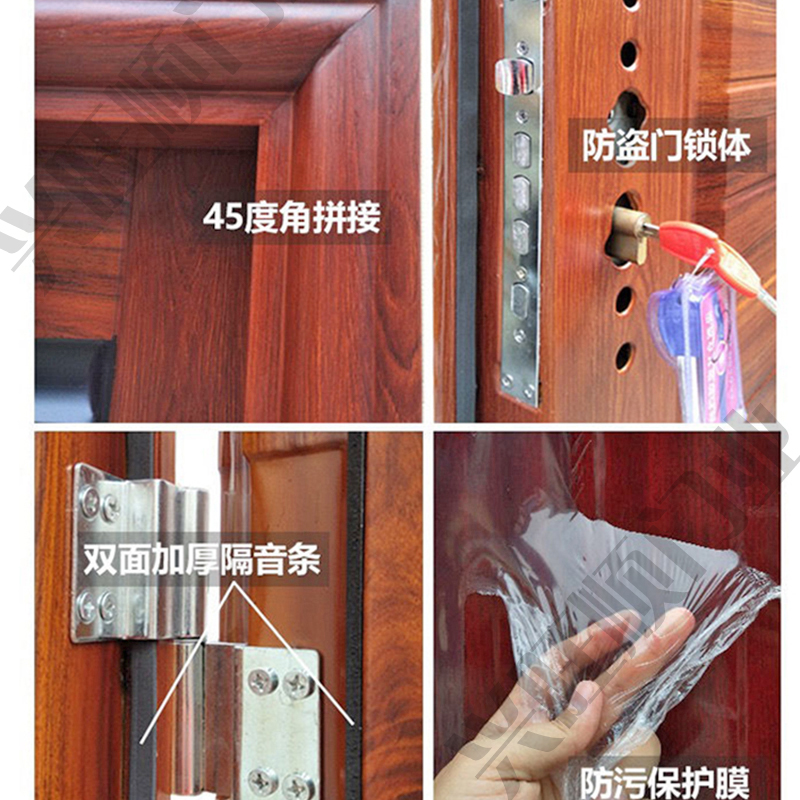 45度角拼接

防盗门锁体

双面加厚隔音条

防污保护膜