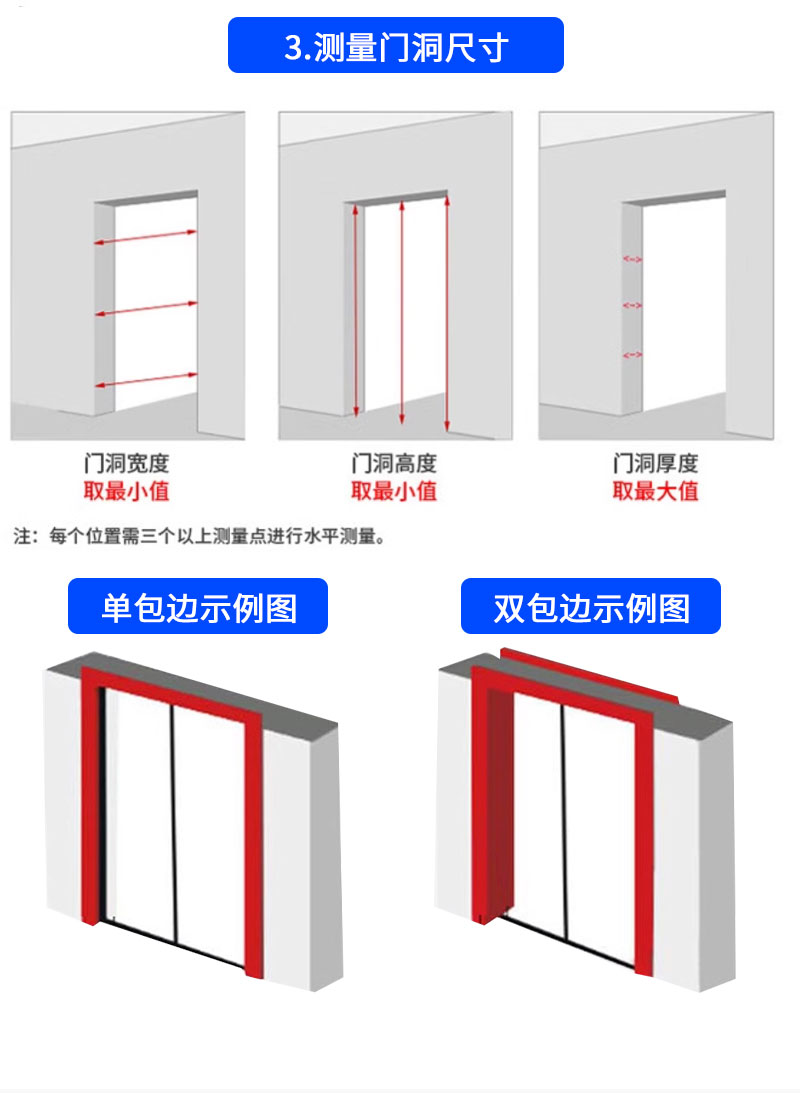 3.测量门洞尺寸

门洞宽度
取最小值

门洞高度
取最小值

门洞厚度
取最大值

注：每个位置需三个以上测量点进行水平测量。

单包边示例图

双包边示例图