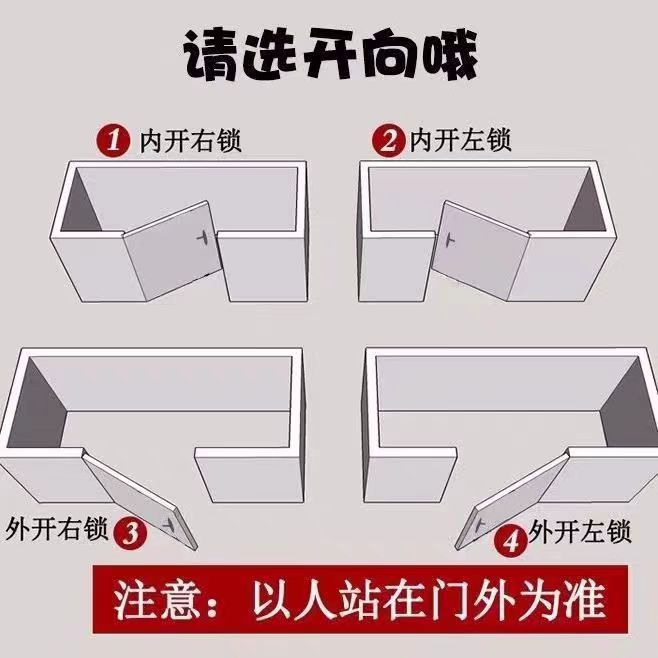 请选开向哦

1 内开右锁

2 内开左锁

外开右锁 3

4 外开左锁

注意：以人站在门外为准