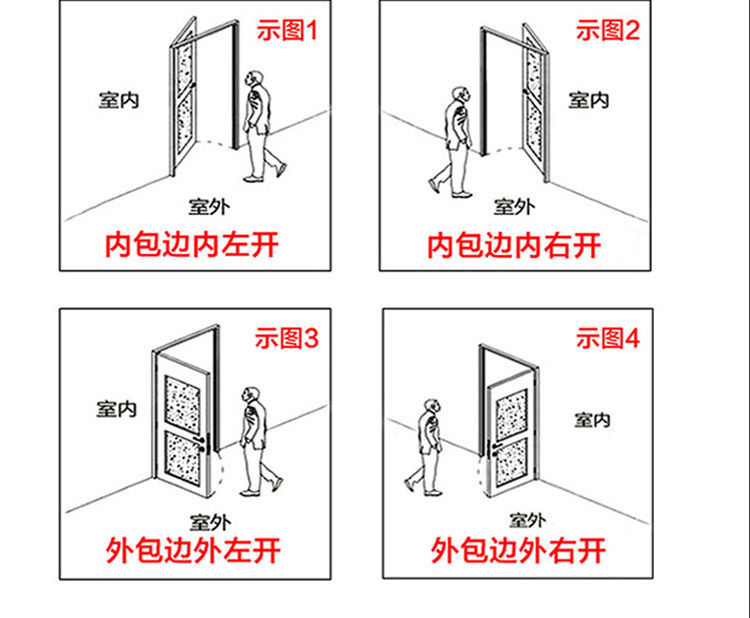 示图1

室内

室外

内包边内左开

示图2

室内

室外

内包边内右开

示图3

室内

室外

外包边外左开

示图4

室内

室外

外包边外右开