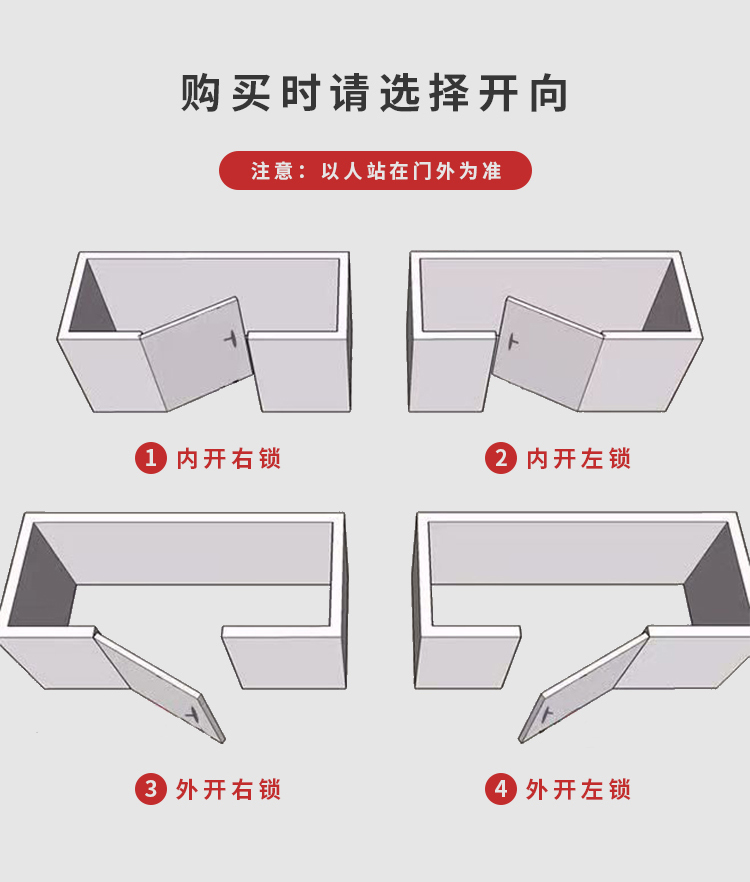 购买时请选择开向

注意：以人站在门外为准

1 内开右锁

2 内开左锁

3 外开右锁

4 外开左锁