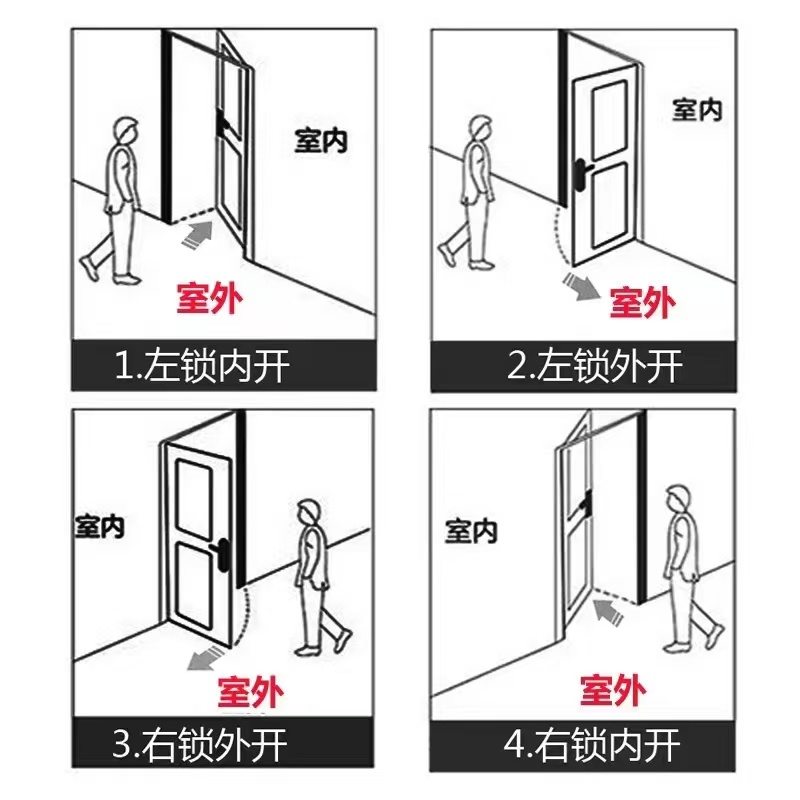 室内

室外

1.左锁内开

室内

室外

2.左锁外开

室内

室外

3.右锁外开

室内

室外

4.右锁内开