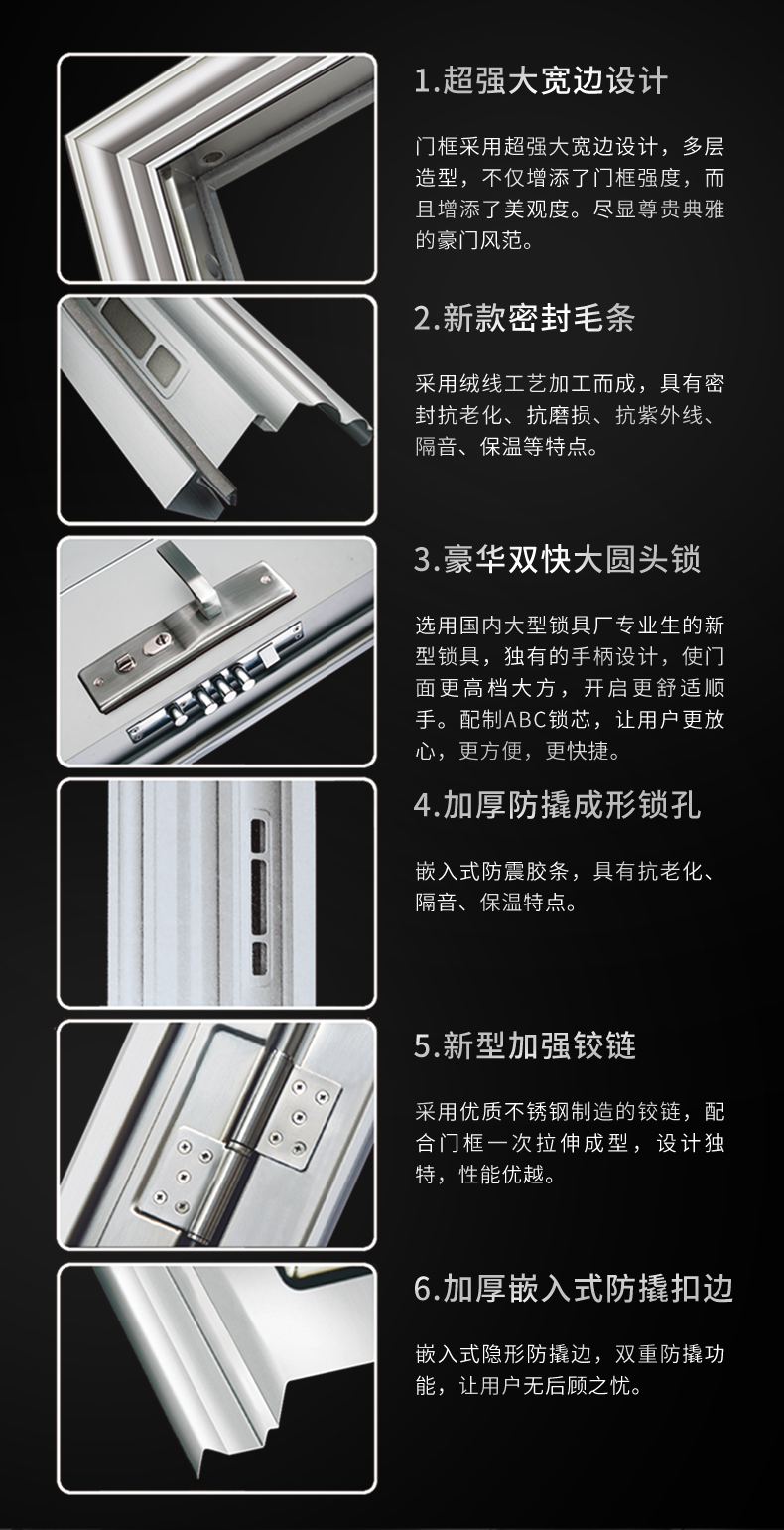 1.超强大宽边设计

门框采用超强大宽边设计，多层造型，不仅增添了门框强度，而且增添了美观度。尽显尊贵典雅的豪门风范。

2.新款密封毛条

采用绒线工艺加工而成，具有密封抗老化、抗磨损、抗紫外线、隔音、保温等特点。

3.豪华双快大圆头锁

选用国内大型锁具厂专业生的新型锁具，独有的手柄设计，使门面更高档大方，开启更舒适顺手。配制ABC锁芯，让用户更放心，更方便，更快捷。

4.加厚防撬成形锁孔

嵌入式防震胶条，具有抗老化、隔音、保温特点。

5.新型加强铰链

采用优质不锈钢制造的铰链，配合门框一次拉伸成型，设计独特，性能优越。

6.加厚嵌入式防撬扣边

嵌入式隐形防撬边，双重防撬功能，让用户无后顾之忧。