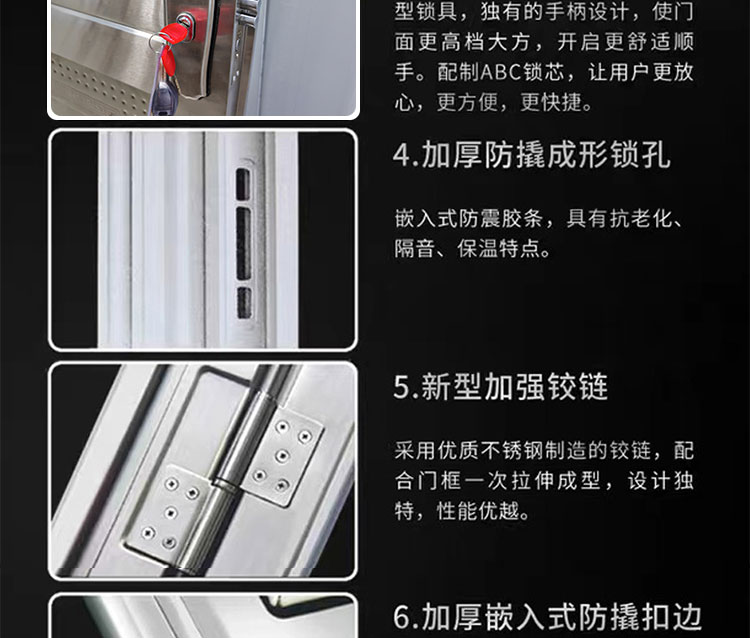 型锁具，独有的手柄设计，使门面更高档大方，开启更舒适顺手。配制ABC锁芯，让用户更放心，更方便，更快捷。

4.加厚防撬成形锁孔

嵌入式防震胶条，具有抗老化、隔音、保温特点。

5.新型加强铰链

采用优质不锈钢制造的铰链，配合门框一次拉伸成型，设计独特，性能优越。

6.加厚嵌入式防撬扣边