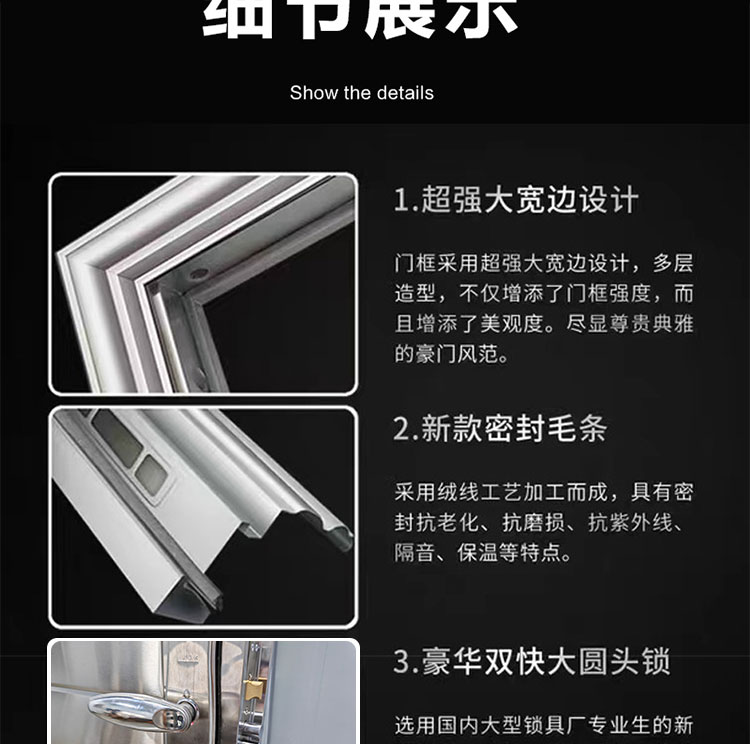 细节展示

Show the details

1.超强大宽边设计

门框采用超强大宽边设计，多层造型，不仅增添了门框强度，而且增添了美观度。尽显尊贵典雅的豪门风范。

2.新款密封毛条

采用绒线工艺加工而成，具有密封抗老化、抗磨损、抗紫外线、隔音、保温等特点。

3.豪华双快大圆头锁

选用国内大型锁具厂专业生的新