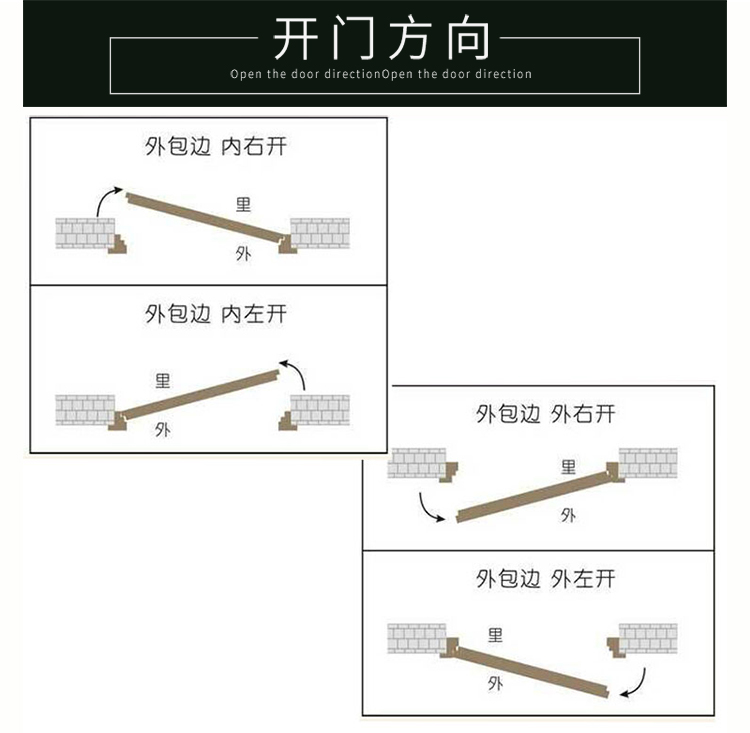 开门方向

Open the door directionOpen the door direction

外包边 内右开

里

外

外包边 内左开

里

外

外包边 外右开

里

外

外包边 外左开

里

外