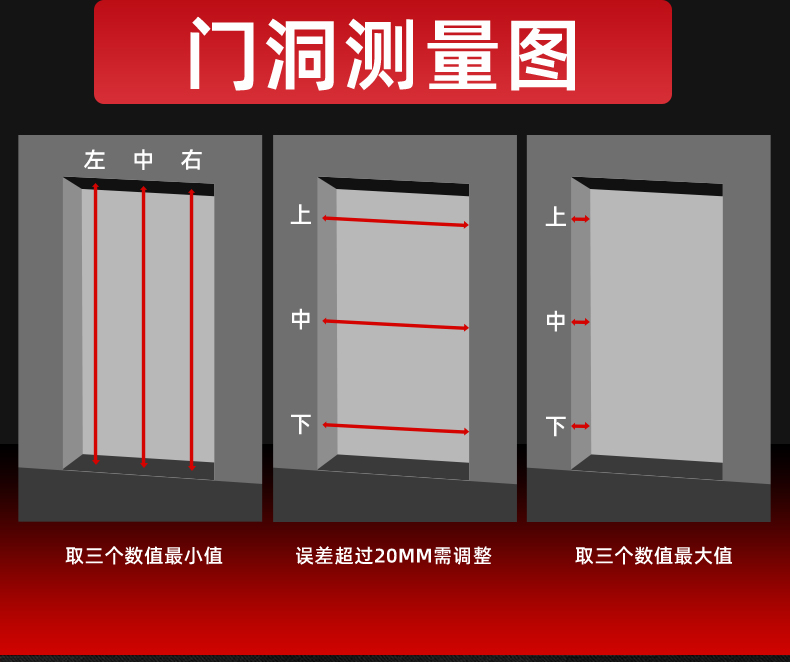 门洞测量图

左 中 右

取三个数值最小值

上
中
下

误差超过20MM需调整

上
中
下

取三个数值最大值