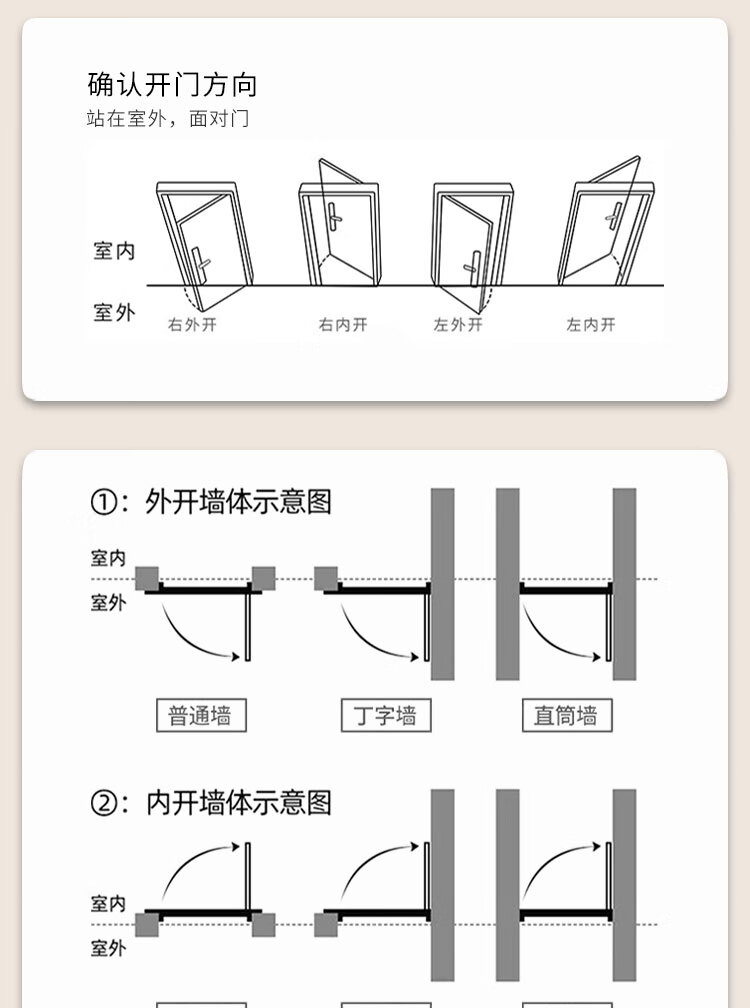 确认开门方向
站在室外，面对门

室内
室外
右外开
右内开
左外开
左内开

①：外开墙体示意图
室内
室外
普通墙
丁字墙
直筒墙

②：内开墙体示意图
室内
室外