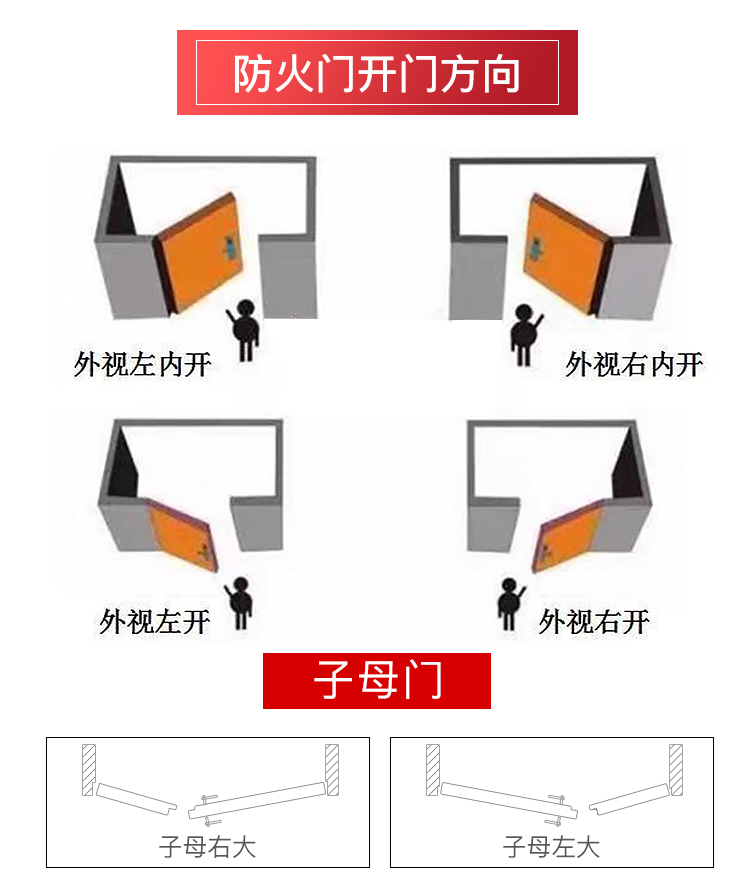 防火门开门方向

外视左内开

外视右内开

外视左开

外视右开

子母门

子母右大

子母左大