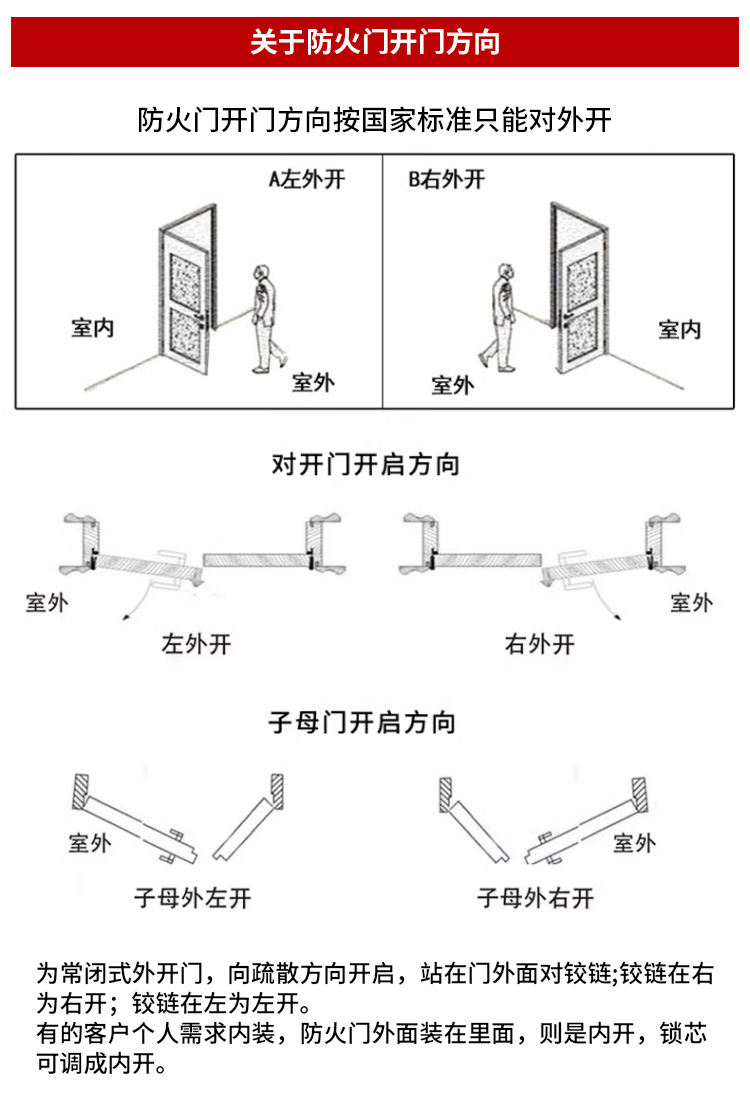 关于防火门开门方向

防火门开门方向按国家标准只能对外开

A左外开

室内

室外

B右外开

室内

室外

对开门开启方向

室外

左外开

室外

右外开

子母门开启方向

室外

子母外左开

室外

子母外右开

为常闭式外开门，向疏散方向开启，站在门外面对铰链;铰链在右为右开；铰链在左为左开。
有的客户个人需求内装，防火门外面装在里面，则是内开，锁芯可调成内开。