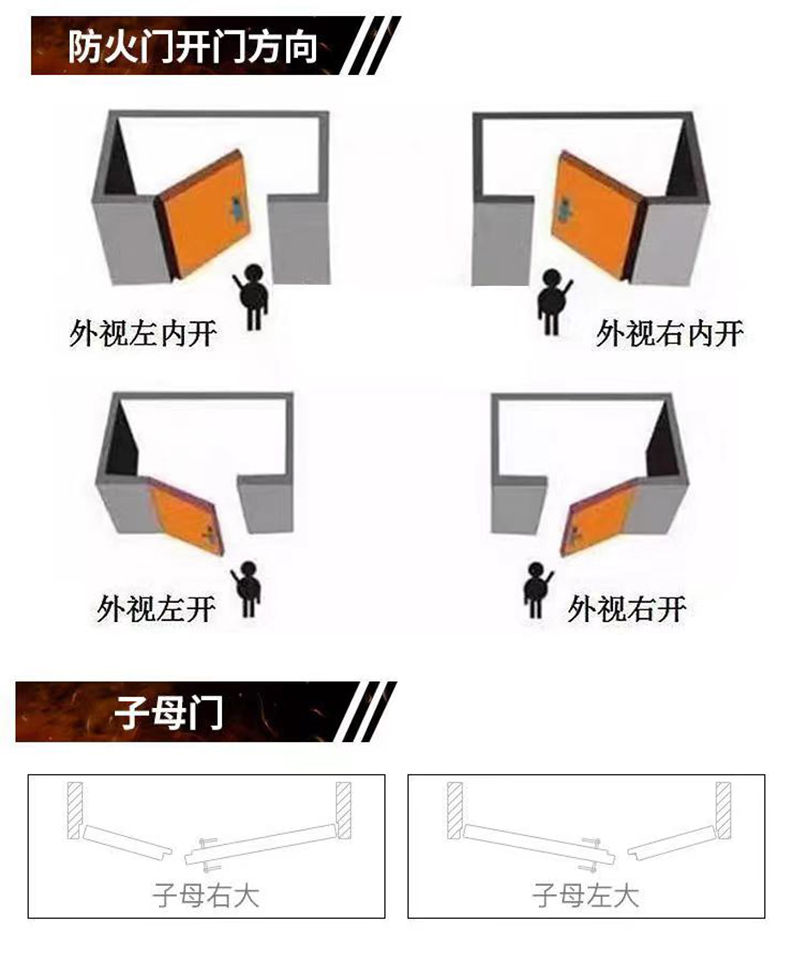 防火门开门方向

外视左内开

外视右内开

外视左开

外视右开

子母门

子母右大

子母左大