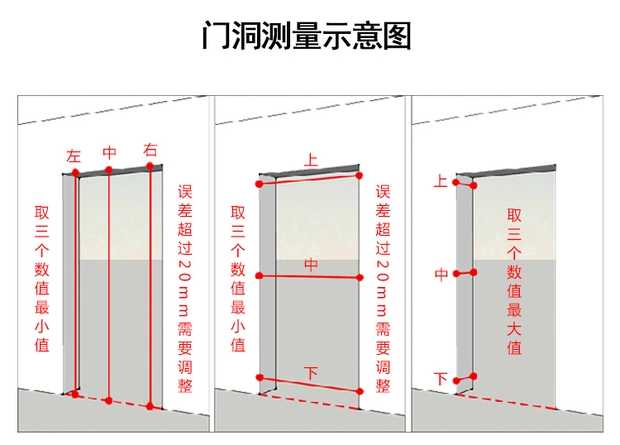 门洞测量示意图

左 中 右

取三个数值最小值

误差超过20mm需要调整

上

中

下

取三个数值最小值

误差超过20mm需要调整

上

中

下

取三个数值最大值