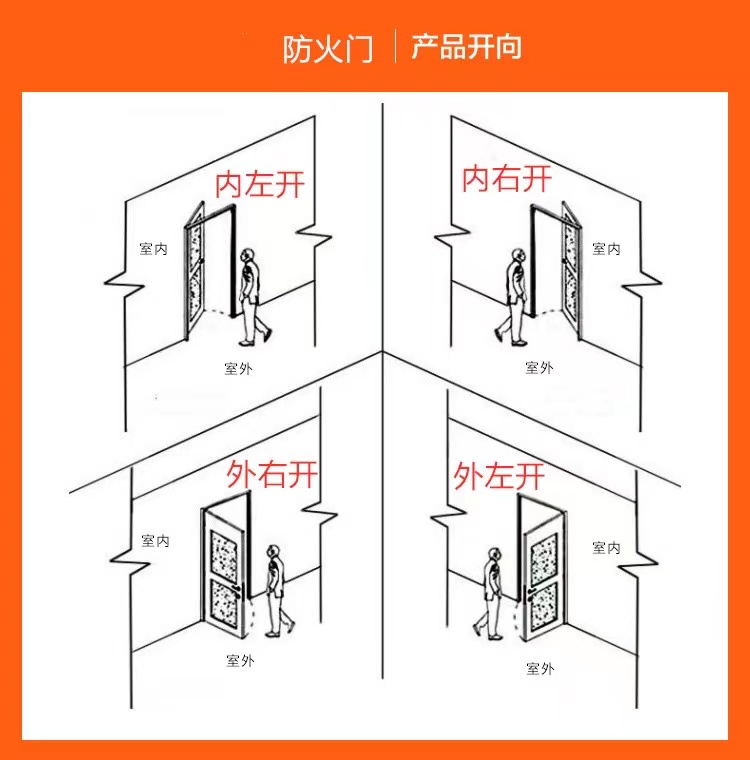 防火门 | 产品开向

内左开

室内

室外

内右开

室内

室外

外右开

室内

室外

外左开

室内

室外