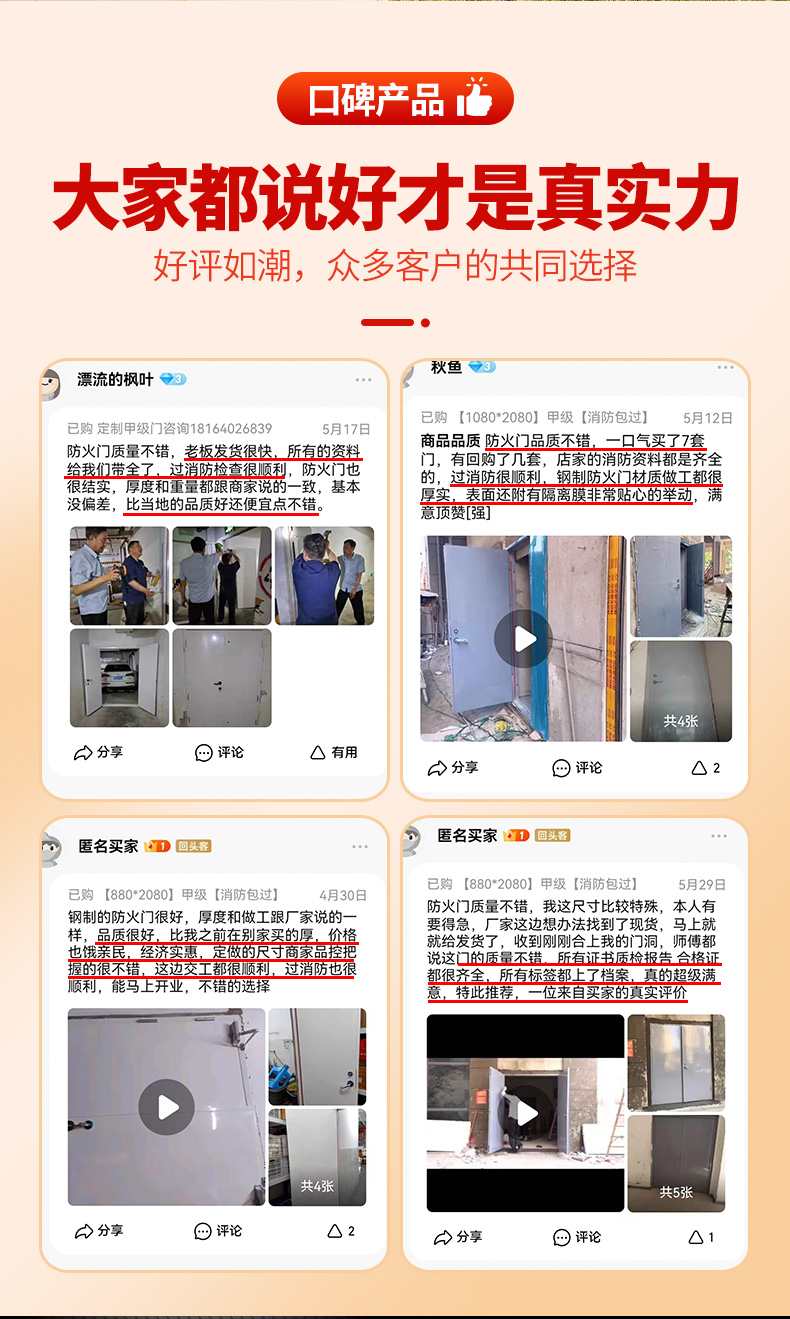 口碑产品

大家都说好才是真实力

好评如潮，众多客户的共同选择

漂流的枫叶 3

已购 定制甲级门咨询18164026839 5月17日

防火门质量不错，老板发货很快，所有的资料给我们带全了，过消防检查很顺利，防火门也很结实，厚度和重量都跟商家说的一致，基本没偏差，比当地的品质好还便宜点不错。

分享 评论 有用

秋鱼 3

已购 【1080*2080】甲级【消防包过】 5月12日

商品品质 防火门品质不错，一口气买了7套门，有回购了几套，店家的消防资料都是齐全的，过消防很顺利，钢制防火门材质做工都很厚实，表面还附有隔离膜非常贴心的举动，满意顶赞[强]

共4张

分享 评论 2

匿名买家 1 回头客

已购 【880*2080】甲级【消防包过】 4月30日

钢制的防火门很好，厚度和做工跟厂家说的一样，品质很好，比我之前在别家买的厚，价格也饿亲民，经济实惠，定做的尺寸商家品控把握的很不错，这边交工都很顺利，过消防也很顺利，能马上开业，不错的选择

共4张

分享 评论 2

匿名买家 1 回头客

已购 【880*2080】甲级【消防包过】 5月29日

防火门质量不错，我这尺寸比较特殊，本人有要得急，厂家这边想办法找到了现货，马上就就给发货了，收到刚刚合上我的门洞，师傅都说这门的质量不错，所有证书质检报告 合格证都很齐全，所有标签都上了档案，真的超级满意，特此推荐，一位来自买家的真实评价

共5张

分享 评论 1