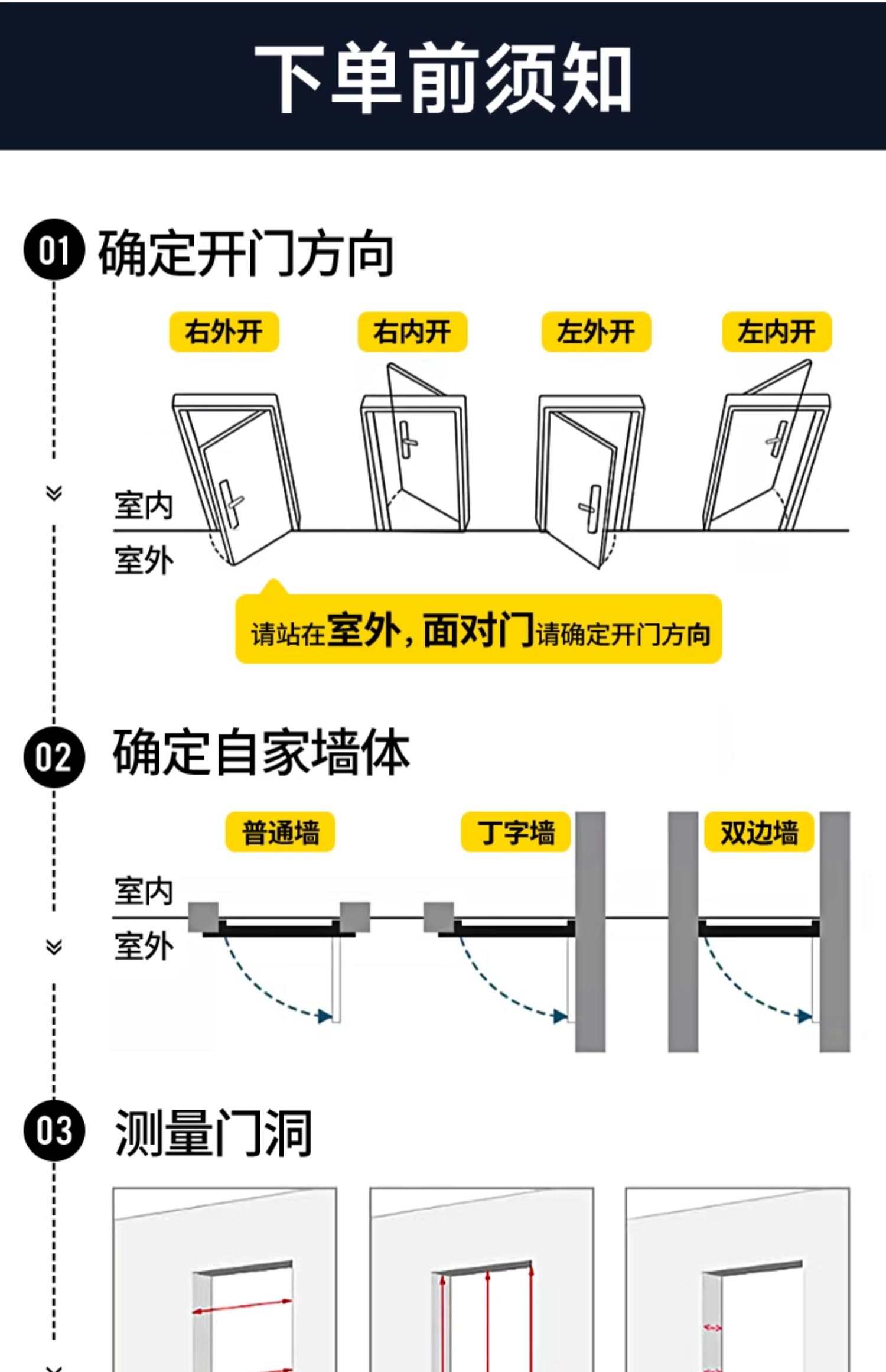 下单前须知

01 确定开门方向

右外开 右内开 左外开 左内开

室内
室外

请站在室外，面对门请确定开门方向

02 确定自家墙体

普通墙 丁字墙 双边墙

室内
室外

03 测量门洞