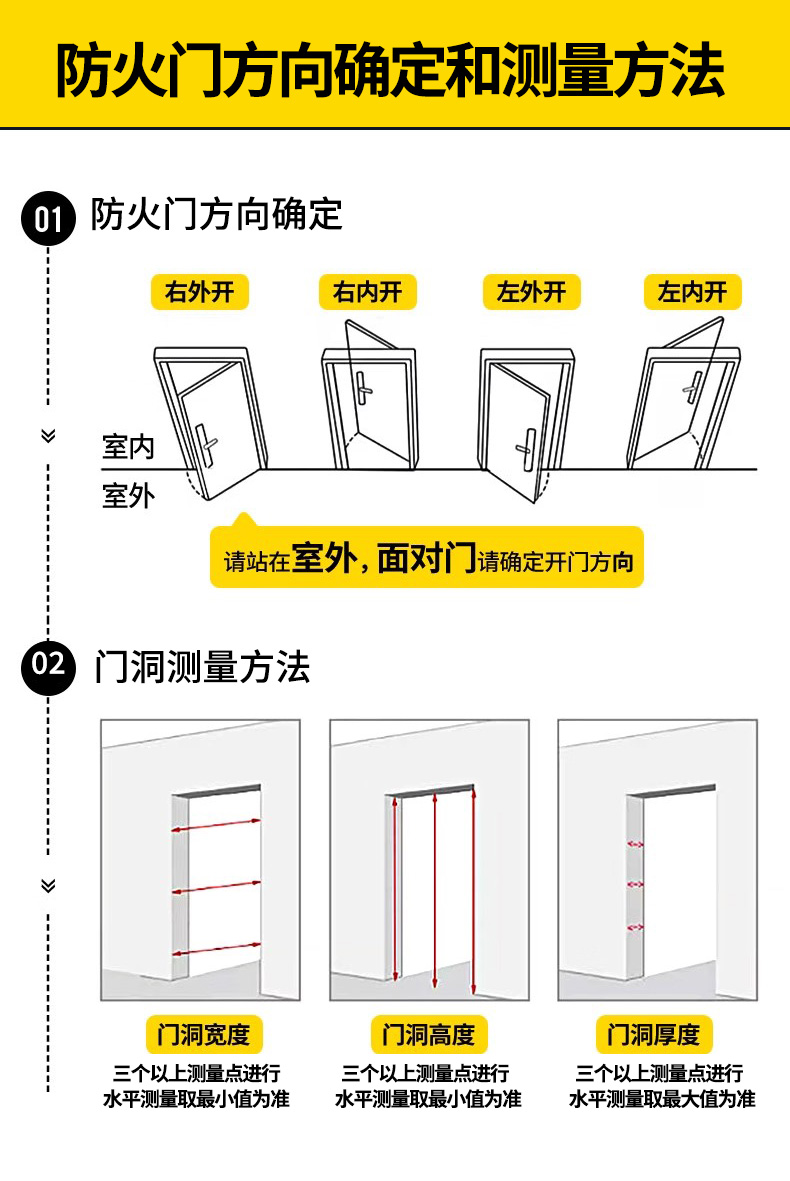 防火门方向确定和测量方法

01 防火门方向确定

右外开
右内开
左外开
左内开

室内
室外

请站在室外，面对门请确定开门方向

02 门洞测量方法

门洞宽度
三个以上测量点进行
水平测量取最小值为准

门洞高度
三个以上测量点进行
水平测量取最小值为准

门洞厚度
三个以上测量点进行
水平测量取最大值为准