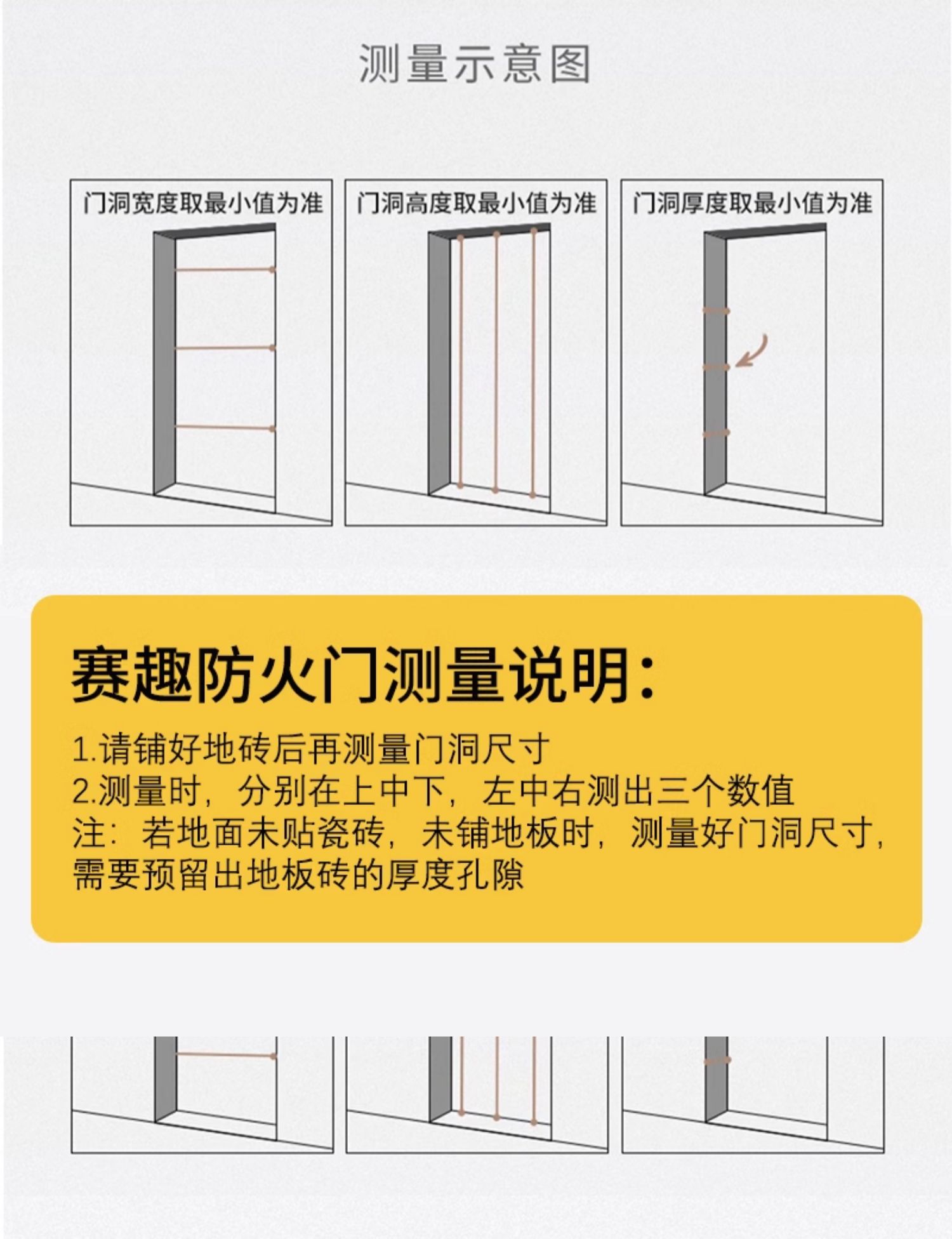 测量示意图

门洞宽度取最小值为准

门洞高度取最小值为准

门洞厚度取最小值为准

赛趣防火门测量说明:

1.请铺好地砖后再测量门洞尺寸
2.测量时，分别在上中下，左中右测出三个数值
注：若地面未贴瓷砖，未铺地板时，测量好门洞尺寸，需要预留出地板砖的厚度孔隙