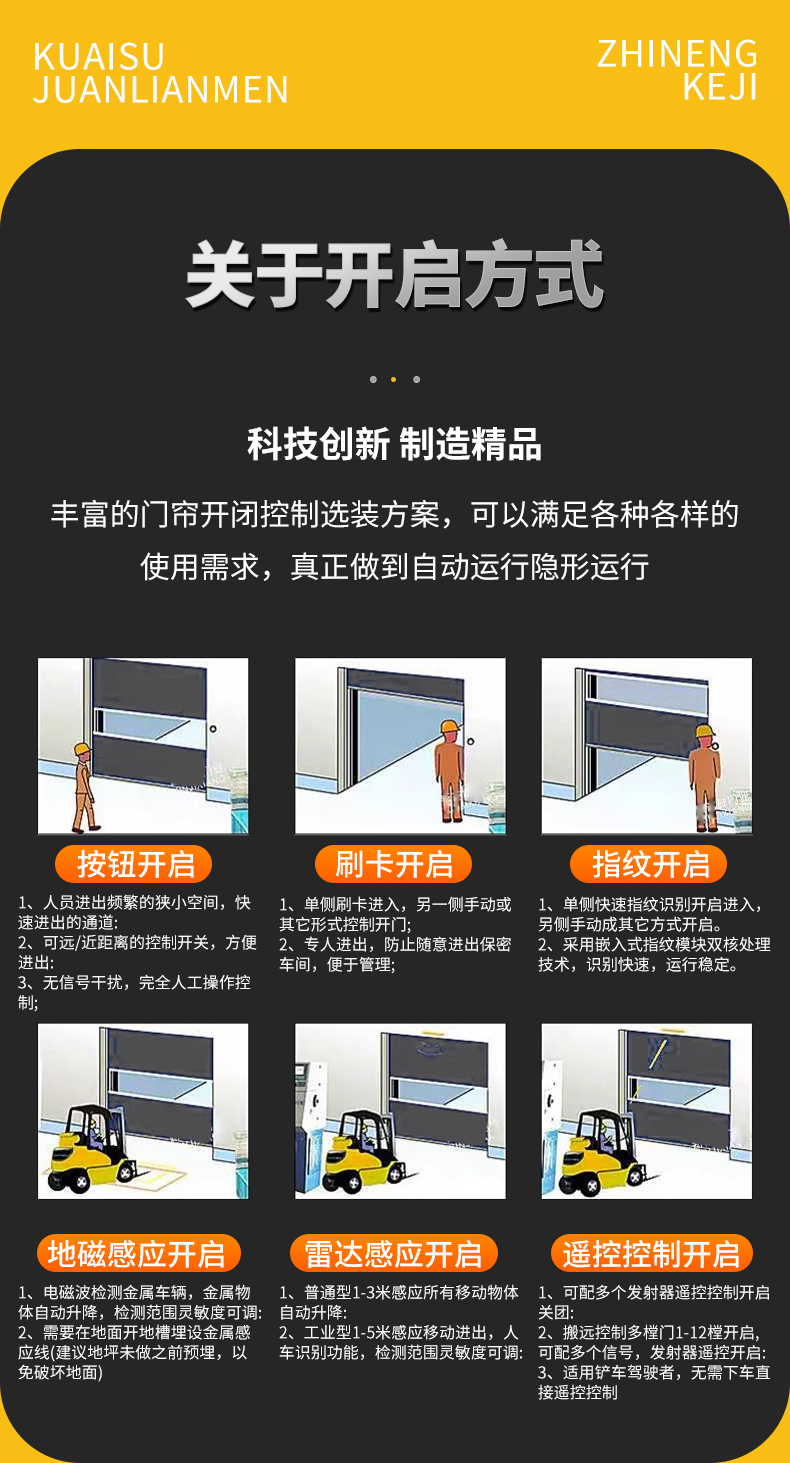 KUAISU
JUANLIANMEN

ZHINENG
KEJI

关于开启方式

科技创新 制造精品

丰富的门帘开闭控制选装方案，可以满足各种各样的使用需求，真正做到自动运行隐形运行

按钮开启

1、人员进出频繁的狭小空间，快速进出的通道:
2、可远/近距离的控制开关，方便进出:
3、无信号干扰，完全人工操作控制;

刷卡开启

1、单侧刷卡进入，另一侧手动或其它形式控制开门;
2、专人进出，防止随意进出保密车间，便于管理;

指纹开启

1、单侧快速指纹识别开启进入，另侧手动成其它方式开启。
2、采用嵌入式指纹模块双核处理技术，识别快速，运行稳定。

地磁感应开启

1、电磁波检测金属车辆，金属物体自动升降，检测范围灵敏度可调:
2、需要在地面开地槽埋设金属感应线(建议地坪未做之前预埋，以免破坏地面)

雷达感应开启

1、普通型1-3米感应所有移动物体自动升降:
2、工业型1-5米感应移动进出，人车识别功能，检测范围灵敏度可调:

遥控控制开启

1、可配多个发射器遥控控制开启关团:
2、搬远控制多樘门1-12樘开启，可配多个信号，发射器遥控开启:
3、适用铲车驾驶者，无需下车直接遥控控制