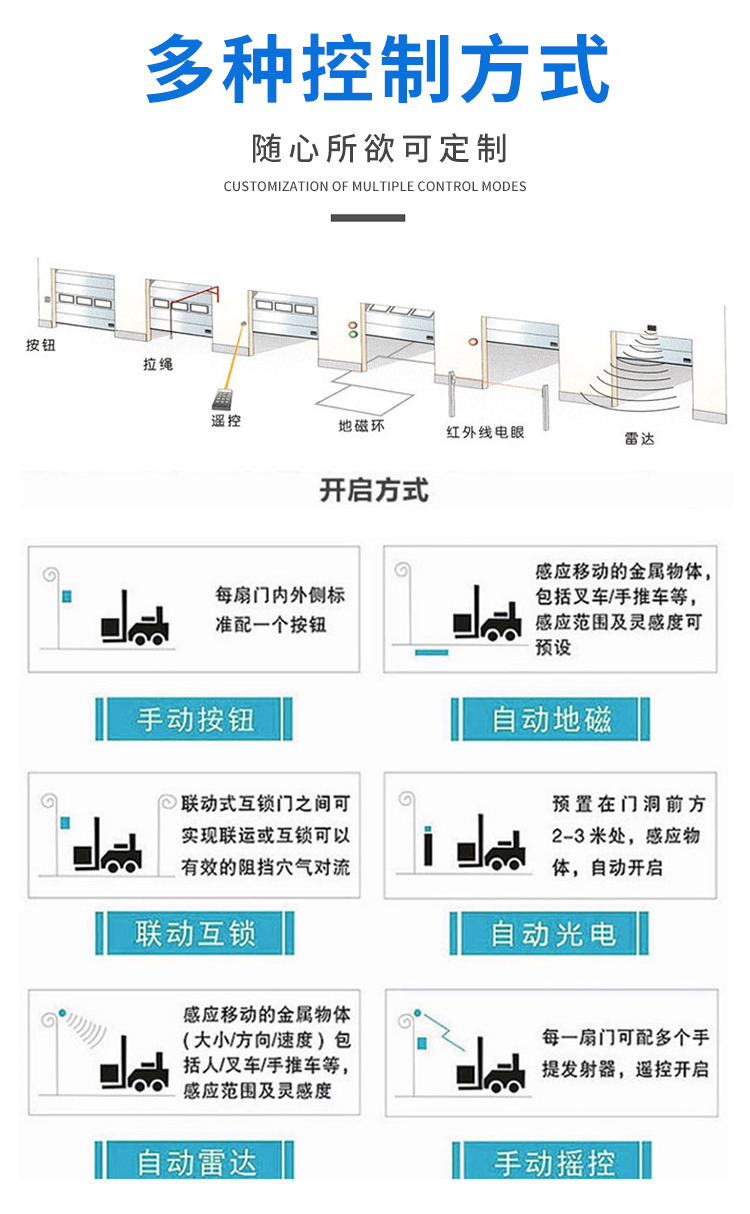 多种控制方式

随心所欲可定制

CUSTOMIZATION OF MULTIPLE CONTROL MODES

按钮
拉绳
遥控
地磁环
红外线电眼
雷达

开启方式

每扇门内外侧标准配一个按钮

手动按钮

感应移动的金属物体，包括叉车/手推车等，感应范围及灵感度可预设

自动地磁

联动式互锁门之间可实现联运或互锁可以有效的阻挡穴气对流

联动互锁

预置在门洞前方2-3米处，感应物体，自动开启

自动光电

感应移动的金属物体（大小/方向/速度）包括人/叉车/手推车等，感应范围及灵感度

自动雷达

每一扇门可配多个手提发射器，遥控开启

手动摇控