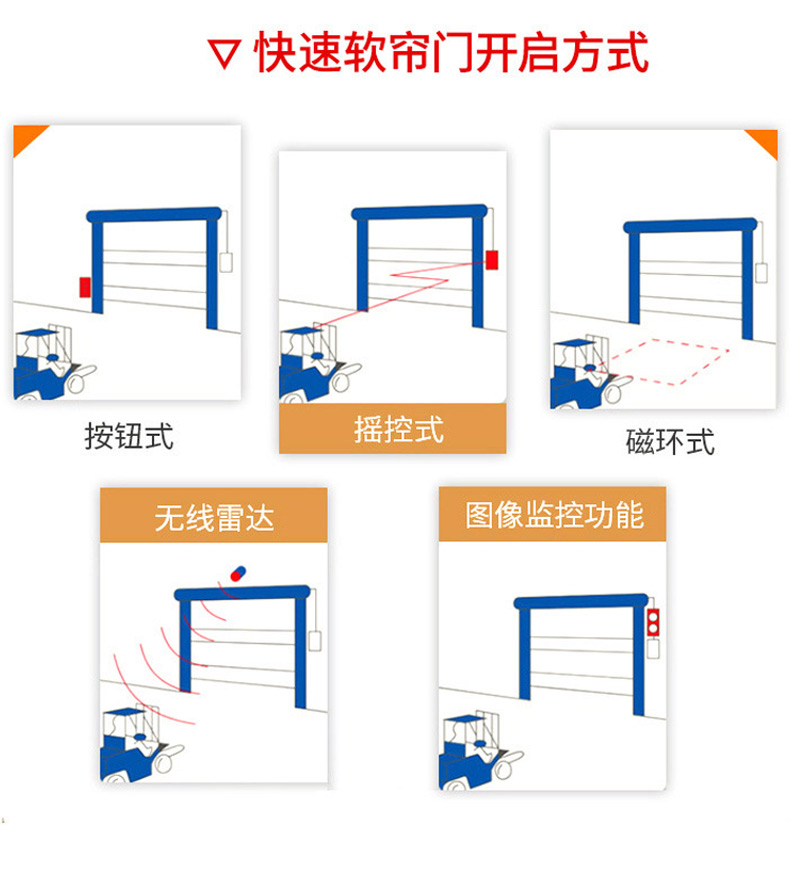 ▽ 快速软帘门开启方式

按钮式

摇控式

磁环式

无线雷达

图像监控功能