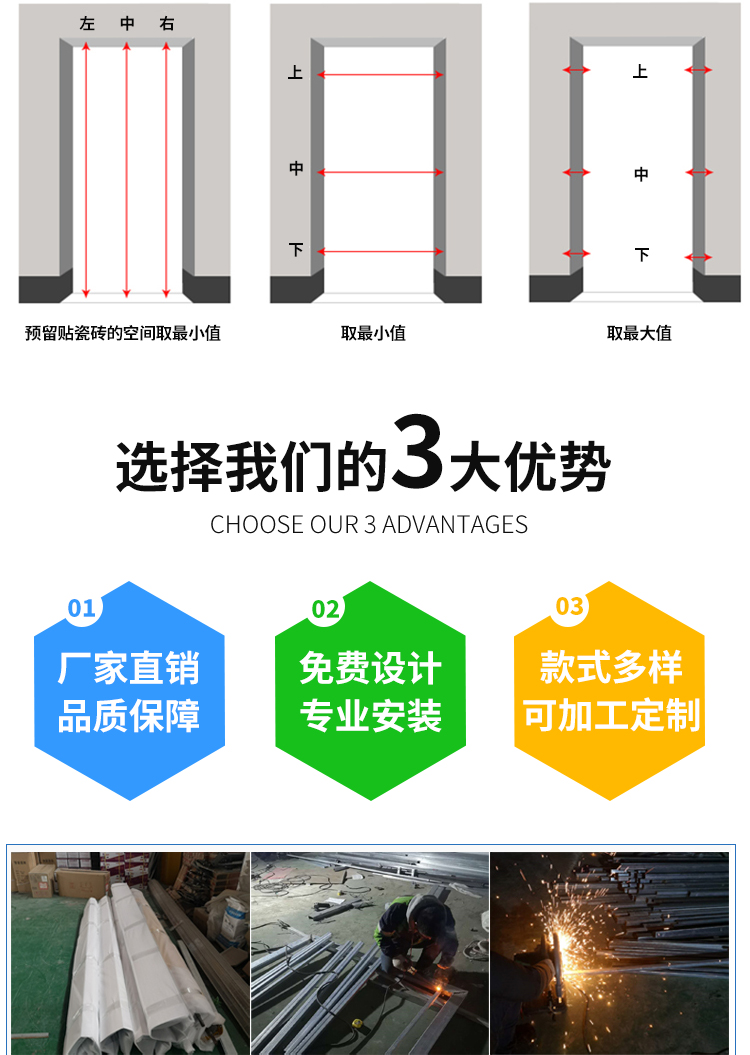 左 中 右

预留贴瓷砖的空间取最小值

上
中
下

取最小值

上
中
下

取最大值

选择我们的3大优势

CHOOSE OUR 3 ADVANTAGES

01
厂家直销
品质保障

02
免费设计
专业安装

03
款式多样
可加工定制