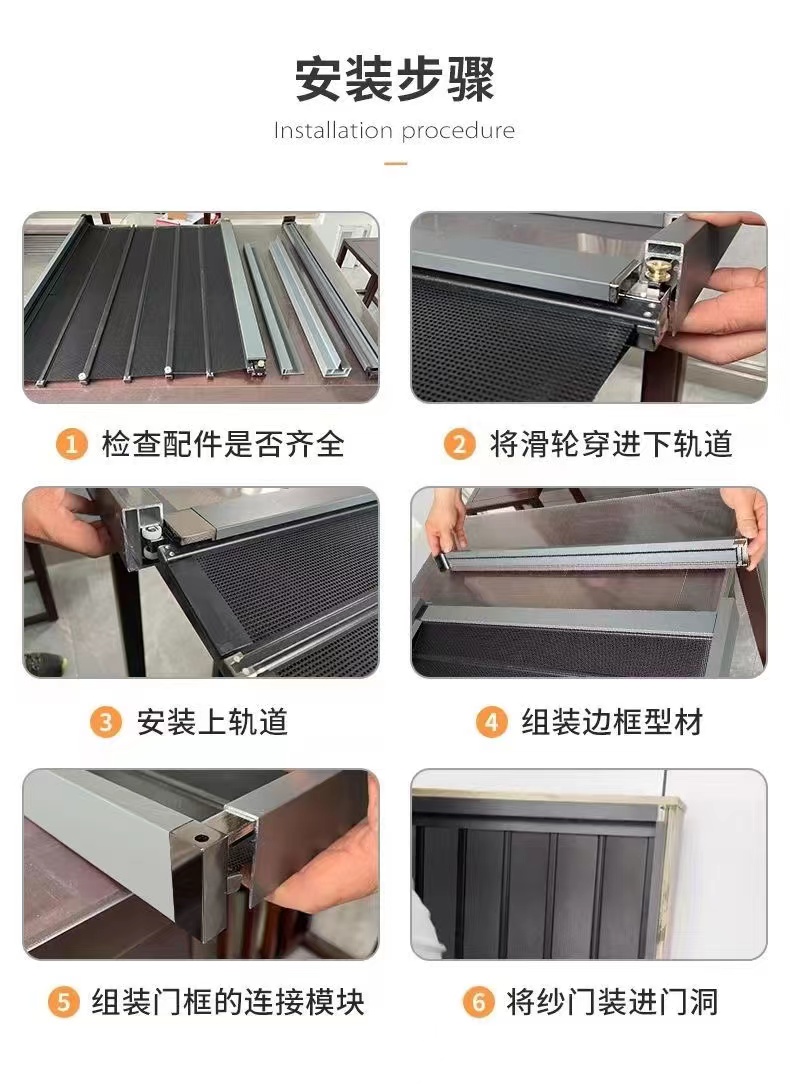 安装步骤

Installation procedure

1 检查配件是否齐全

2 将滑轮穿进下轨道

3 安装上轨道

4 组装边框型材

5 组装门框的连接模块

6 将纱门装进门洞