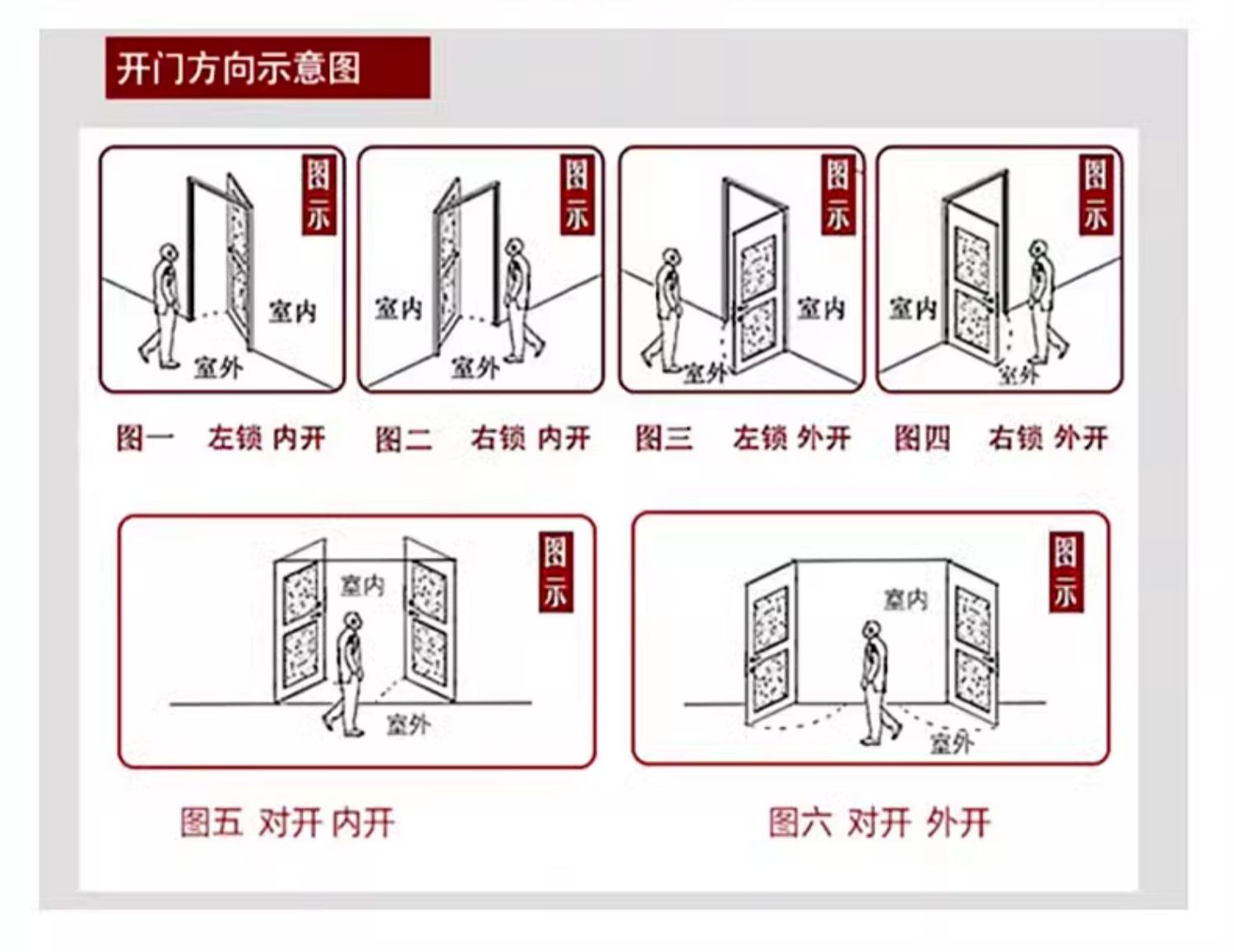 开门方向示意图

图示

室内

室外

图示

室内

室外

图示

室内

室外

图示

室内

室外

图一 左锁 内开

图二 右锁 内开

图三 左锁 外开

图四 右锁 外开

图示

室内

室外

图示

室内

室外

图五 对开 内开

图六 对开 外开