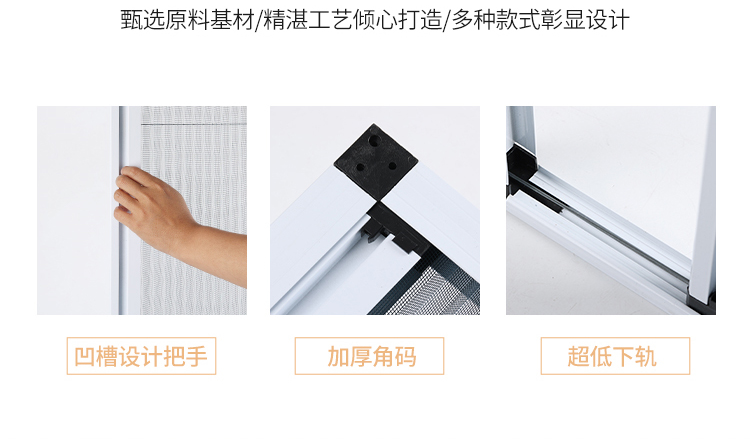 甄选原料基材/精湛工艺倾心打造/多种款式彰显设计

凹槽设计把手

加厚角码

超低下轨