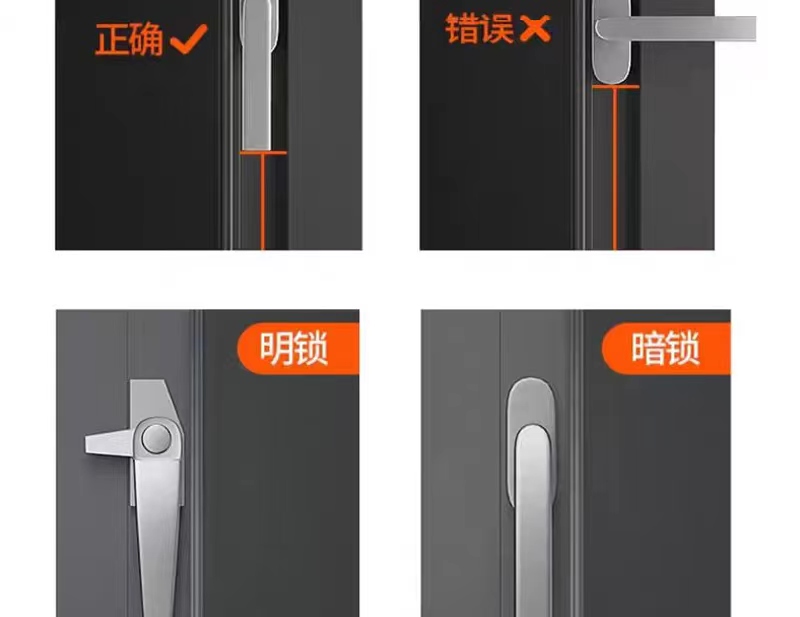 正确 ✓

错误 ✗

明锁

暗锁