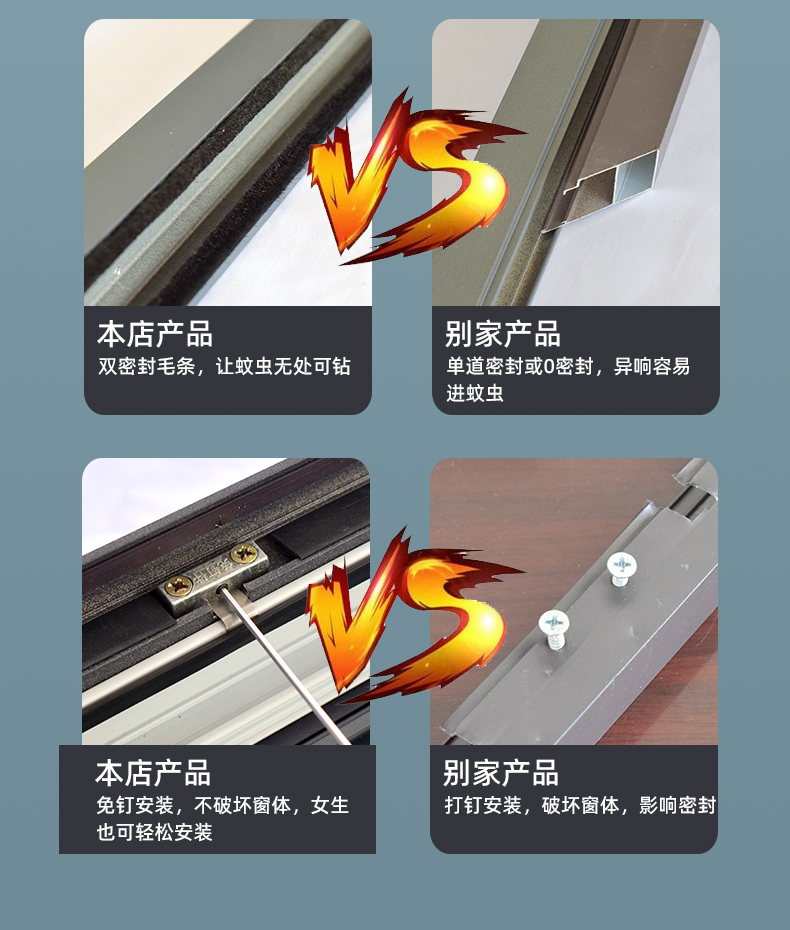 VS

本店产品
双密封毛条，让蚊虫无处可钻

别家产品
单道密封或0密封，异响容易进蚊虫

VS

本店产品
免钉安装，不破坏窗体，女生也可轻松安装

别家产品
打钉安装，破坏窗体，影响密封