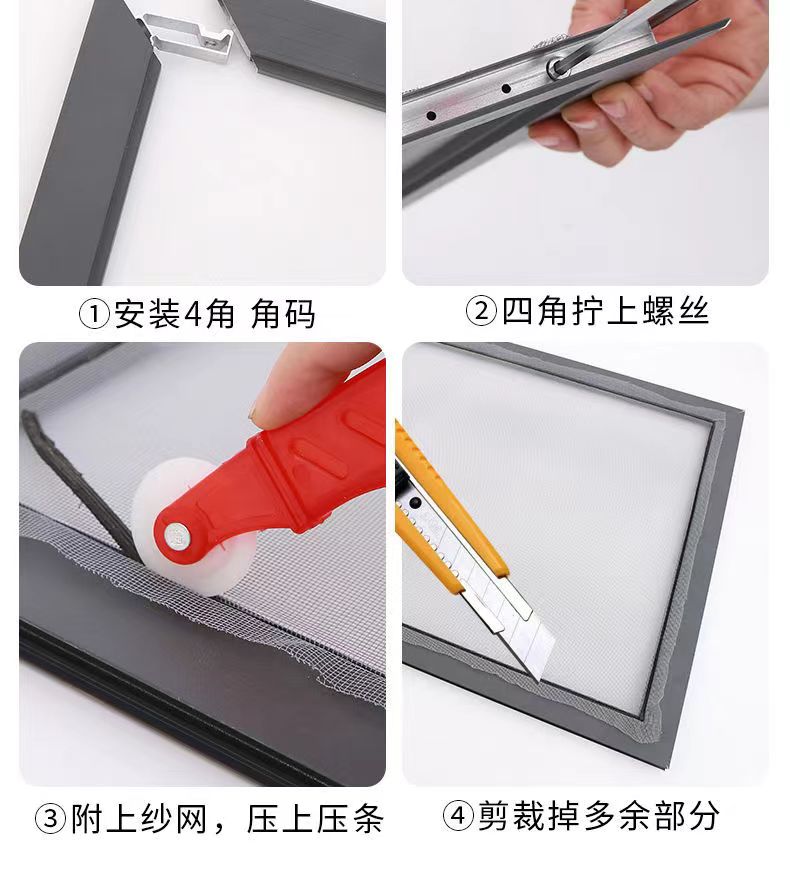 ①安装4角 角码

②四角拧上螺丝

③附上纱网，压上压条

④剪裁掉多余部分