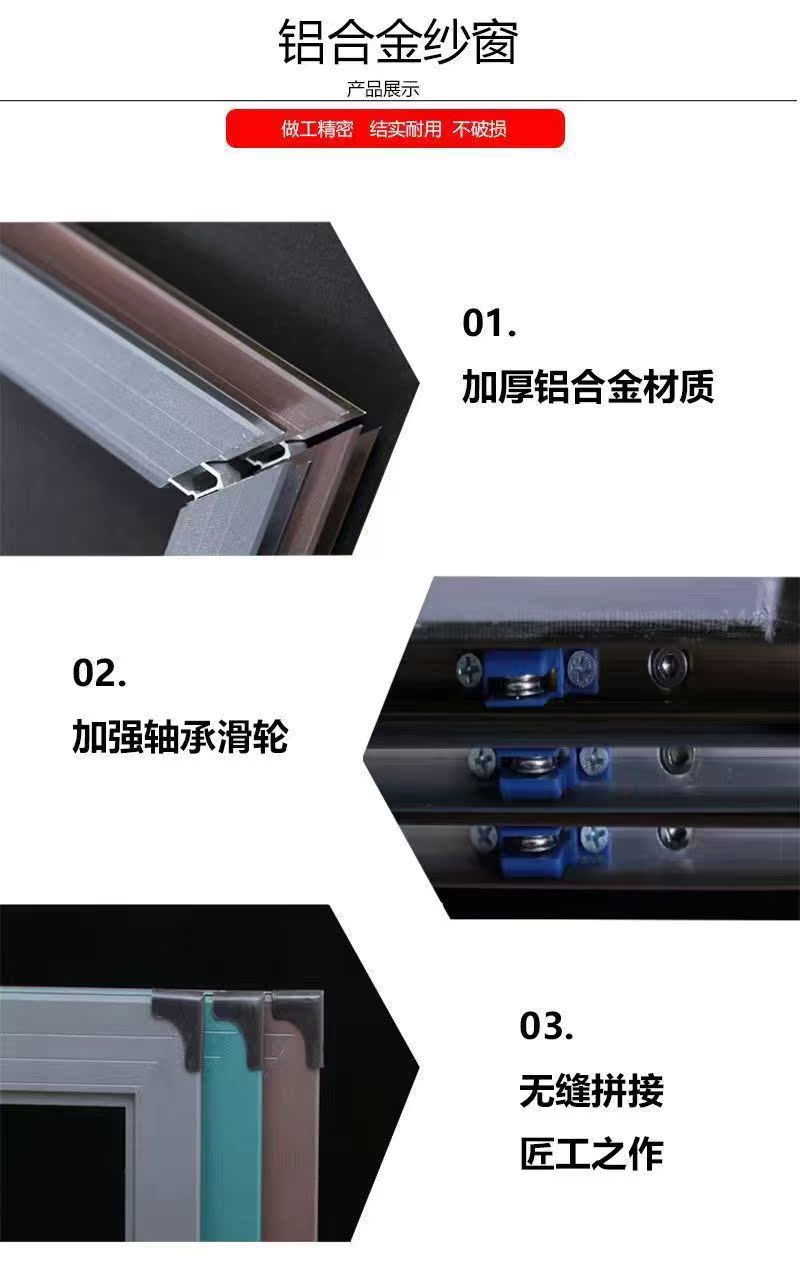 铝合金纱窗

产品展示

做工精密 结实耐用 不破损

01.

加厚铝合金材质

02.

加强轴承滑轮

03.

无缝拼接

匠工之作