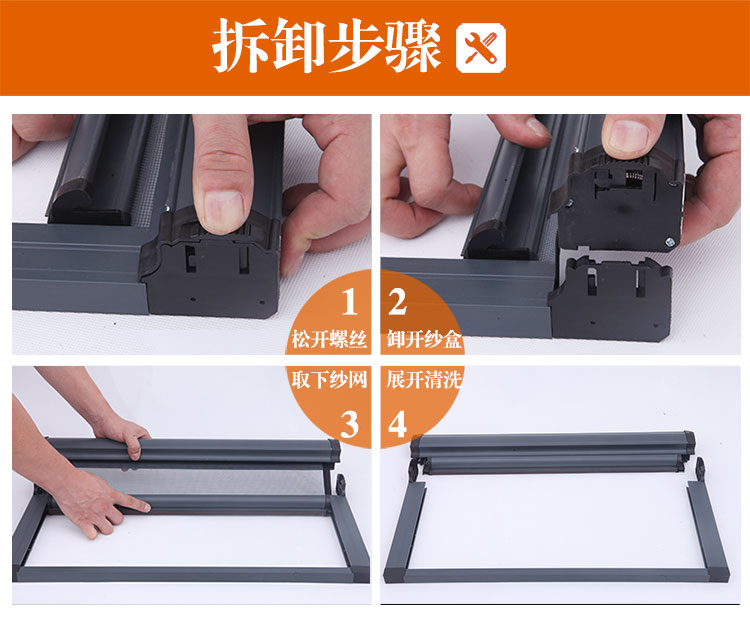 拆卸步骤

1
松开螺丝

2
卸开纱盒

取下纱网
3

展开清洗
4