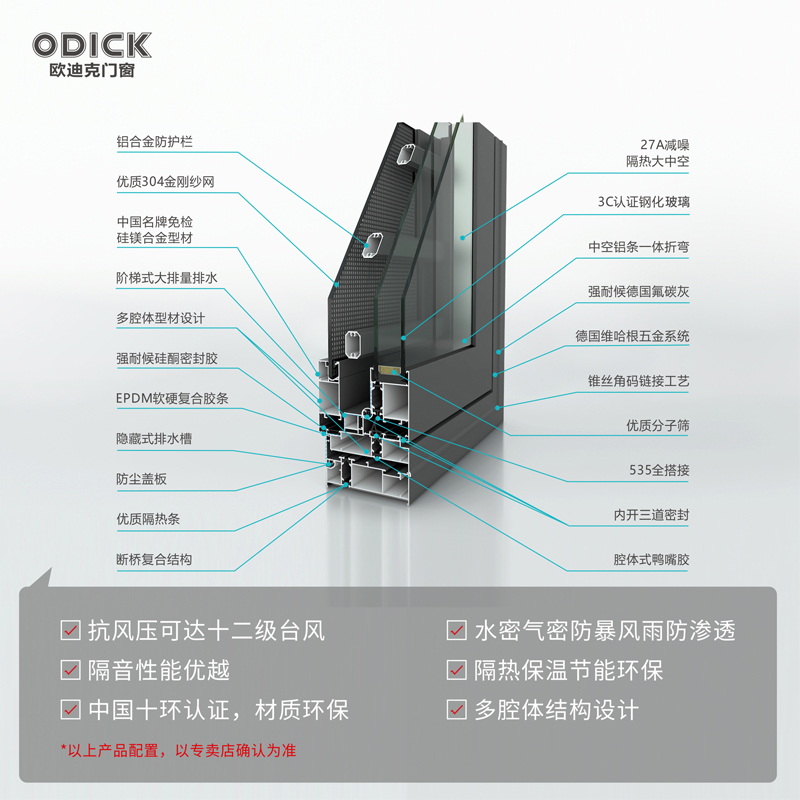 ODICK
欧迪克门窗

铝合金防护栏
优质304金刚纱网
中国名牌免检
硅镁合金型材
阶梯式大排量排水
多腔体型材设计
强耐候硅酮密封胶
EPDM软硬复合胶条
隐藏式排水槽
防尘盖板
优质隔热条
断桥复合结构

27A减噪
隔热大中空
3C认证钢化玻璃
中空铝条一体折弯
强耐候德国氟碳灰
德国维哈根五金系统
锥丝角码链接工艺
优质分子筛
535全搭接
内开三道密封
腔体式鸭嘴胶

抗风压可达十二级台风
隔音性能优越
中国十环认证，材质环保
水密气密防暴风雨防渗透
隔热保温节能环保
多腔体结构设计

*以上产品配置，以专卖店确认为准