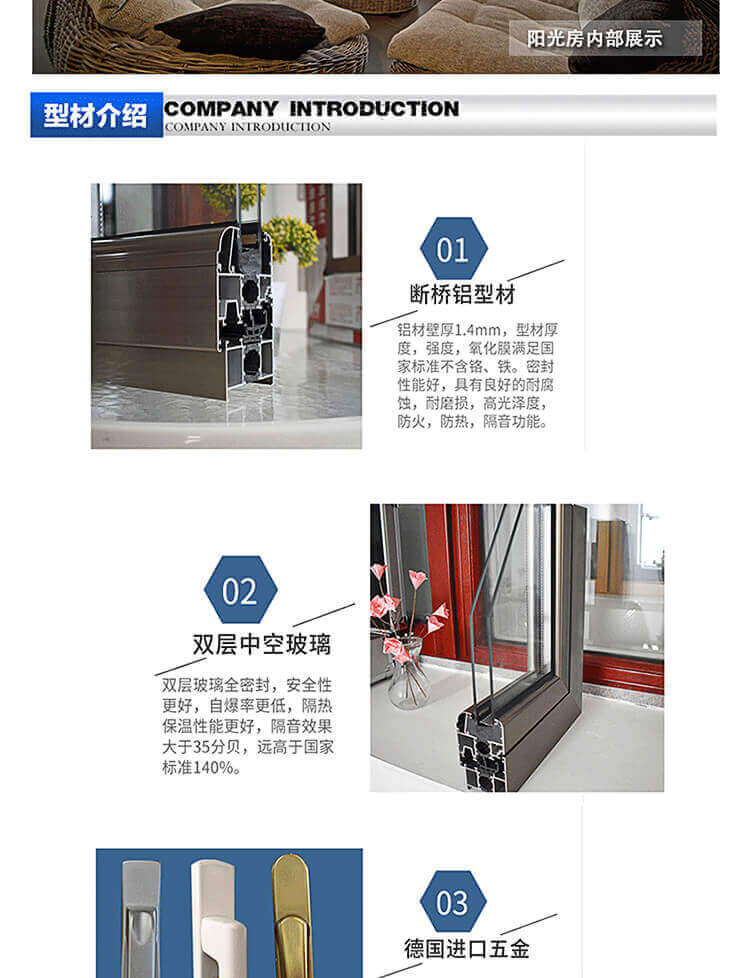 阳光房内部展示

型材介绍 COMPANY INTRODUCTION
COMPANY INTRODUCTION

01
断桥铝型材
铝材壁厚1.4mm，型材厚度，强度，氧化膜满足国家标准不含铬、铁。密封性能好，具有良好的耐腐蚀，耐磨损，高光泽度，防火，防热，隔音功能。

02
双层中空玻璃
双层玻璃全密封，安全性更好，自爆率更低，隔热保温性能更好，隔音效果大于35分贝，远高于国家标准140%。

03
德国进口五金