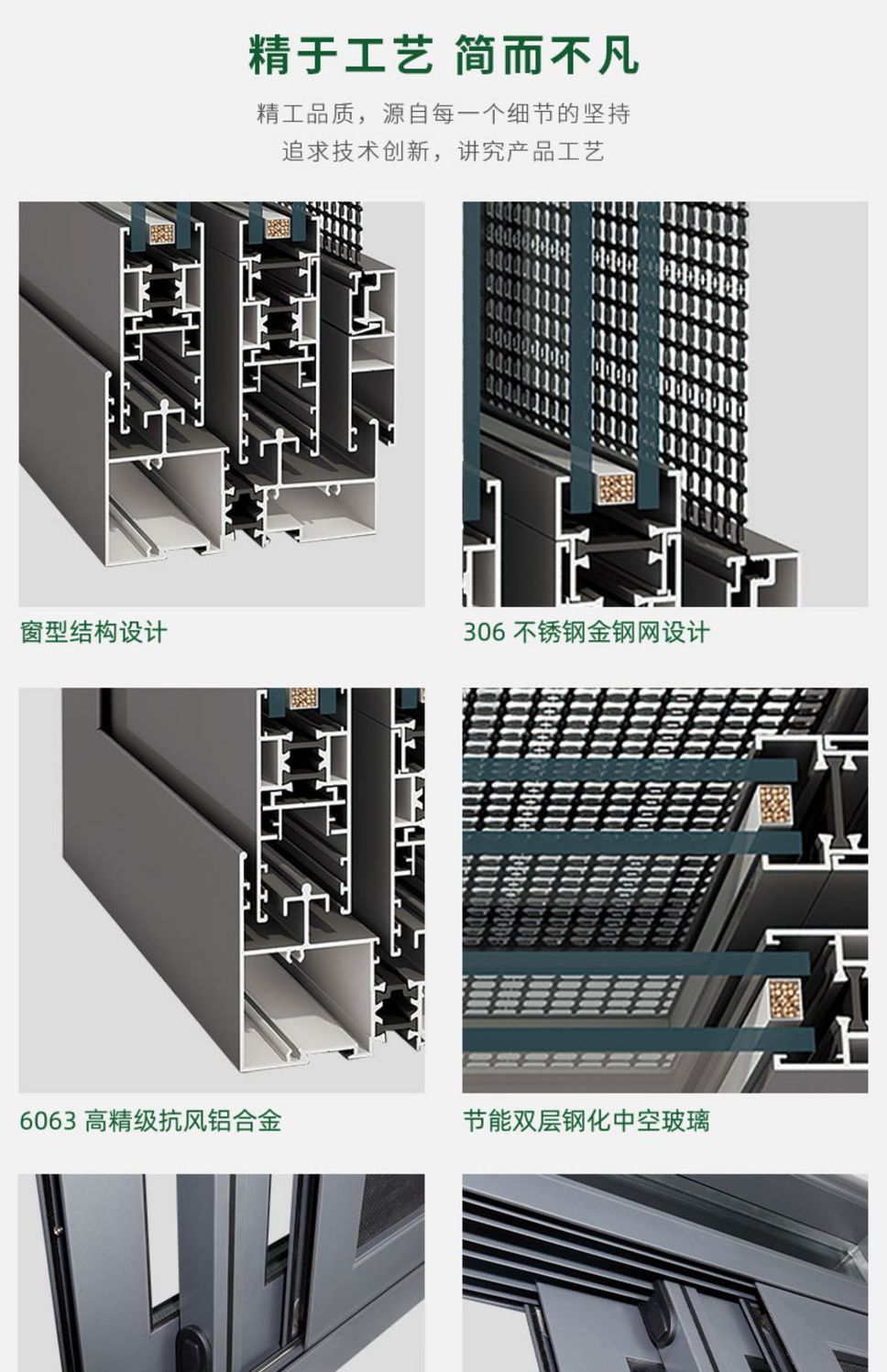 精于工艺 简而不凡

精工品质，源自每一个细节的坚持
追求技术创新，讲究产品工艺

窗型结构设计

306 不锈钢金钢网设计

6063 高精级抗风铝合金

节能双层钢化中空玻璃