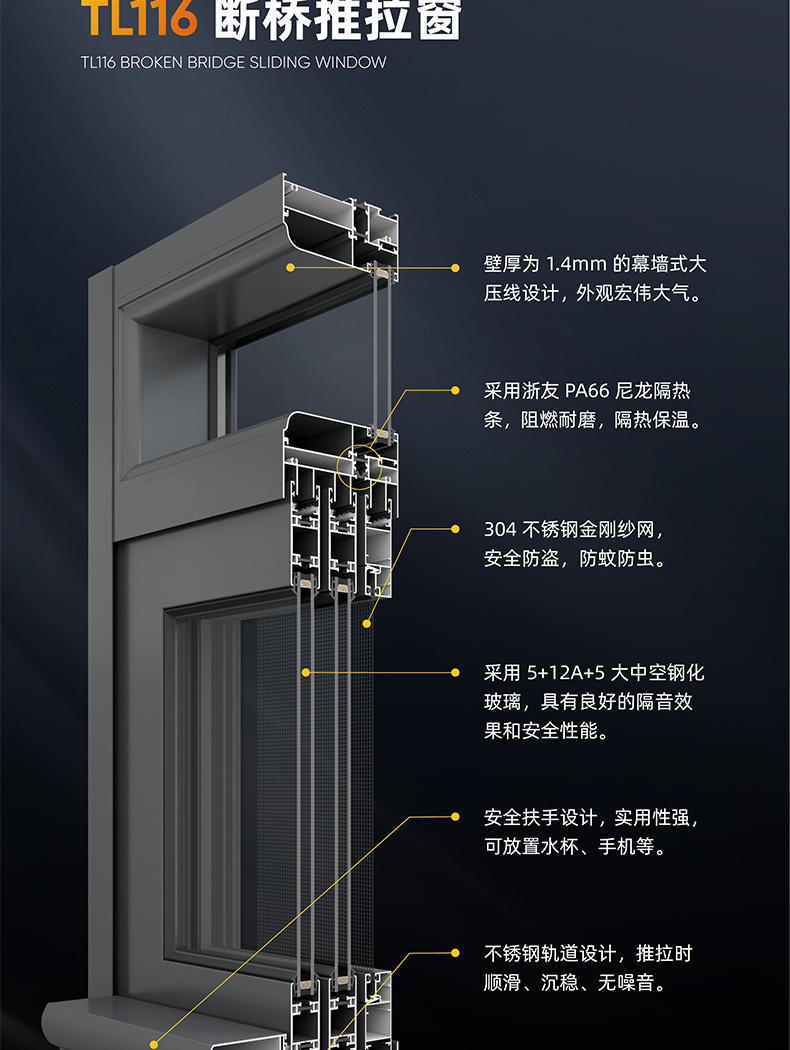 TL116 断桥推拉窗

TL116 BROKEN BRIDGE SLIDING WINDOW

壁厚为 1.4mm 的幕墙式大压线设计，外观宏伟大气。

采用浙友 PA66 尼龙隔热条，阻燃耐磨，隔热保温。

304 不锈钢金刚纱网，安全防盗，防蚊防虫。

采用 5+12A+5 大中空钢化玻璃，具有良好的隔音效果和安全性能。

安全扶手设计，实用性强，可放置水杯、手机等。

不锈钢轨道设计，推拉时顺滑、沉稳、无噪音。