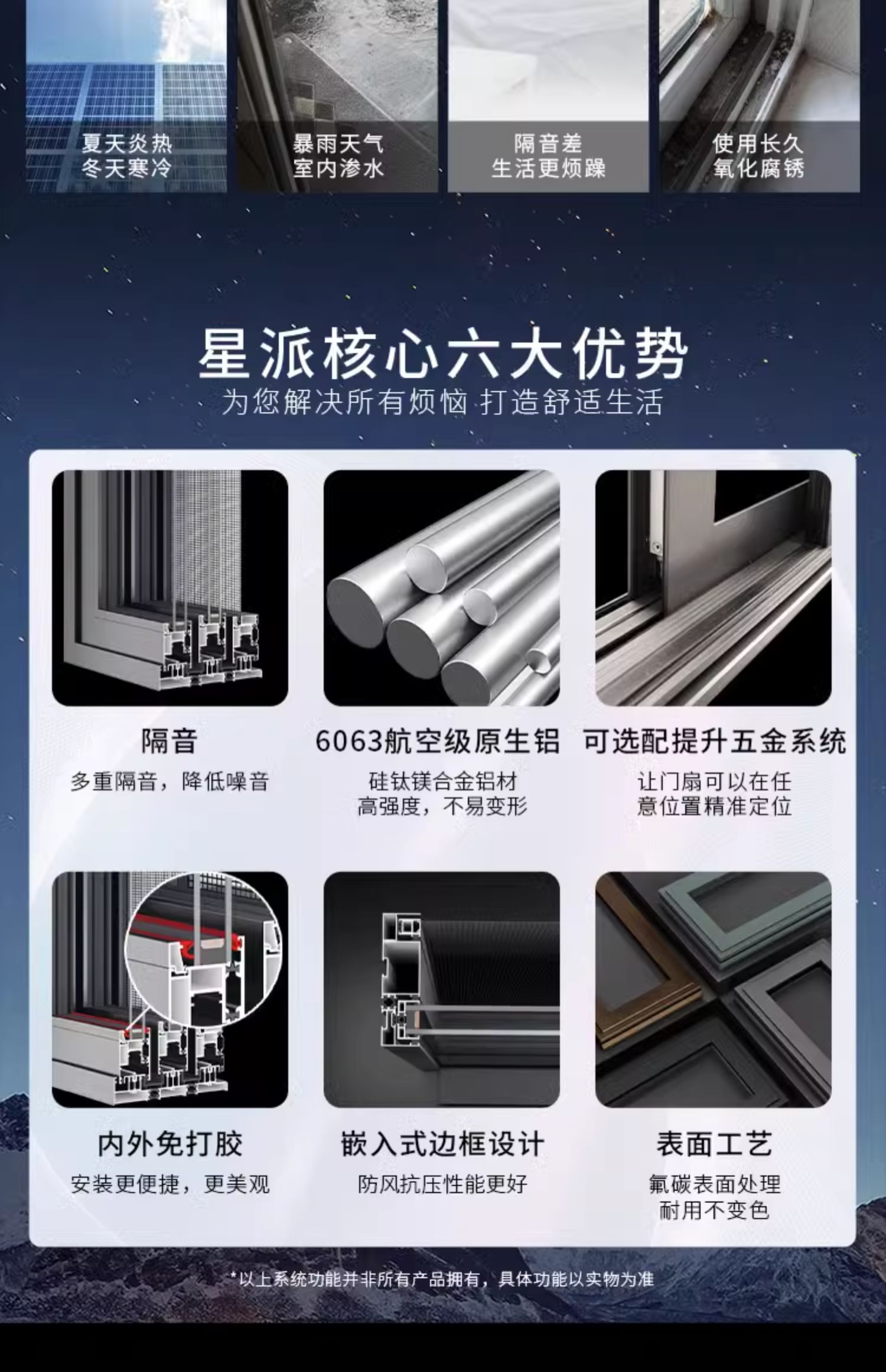 夏天炎热
冬天寒冷

暴雨天气
室内渗水

隔音差
生活更烦躁

使用长久
氧化腐锈

星派核心六大优势

为您解决所有烦恼 打造舒适生活

隔音

多重隔音，降低噪音

6063航空级原生铝

硅钛镁合金铝材
高强度，不易变形

可选配提升五金系统

让门扇可以在任
意位置精准定位

内外免打胶

安装更便捷，更美观

嵌入式边框设计

防风抗压性能更好

表面工艺

氟碳表面处理
耐用不变色

*以上系统功能并非所有产品拥有，具体功能以实物为准