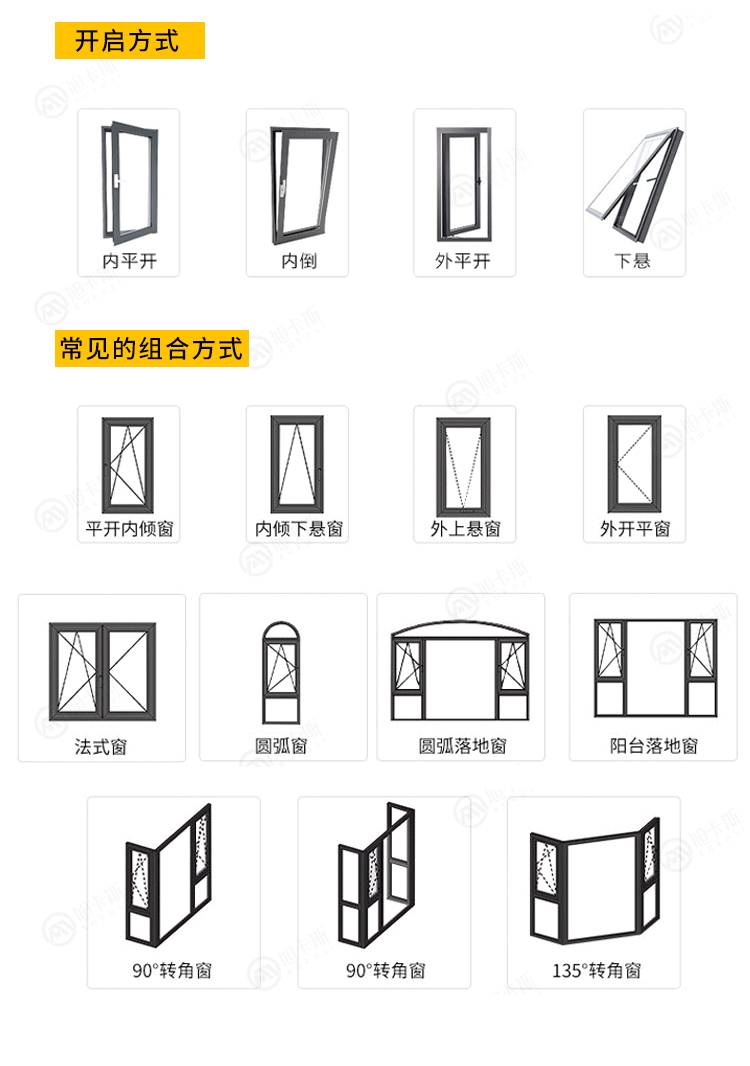 开启方式

内平开

内倒

外平开

下悬

常见的组合方式

平开内倾窗

内倾下悬窗

外上悬窗

外开平窗

法式窗

圆弧窗

圆弧落地窗

阳台落地窗

90°转角窗

90°转角窗

135°转角窗