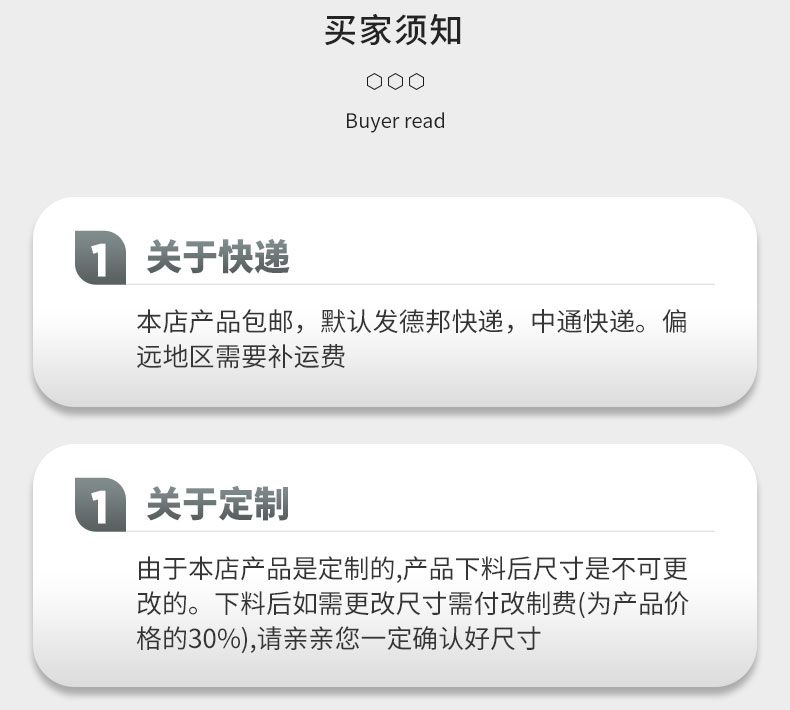 买家须知

Buyer read

1 关于快递

本店产品包邮，默认发德邦快递，中通快递。偏远地区需要补运费

1 关于定制

由于本店产品是定制的,产品下料后尺寸是不可更改的。下料后如需更改尺寸需付改制费(为产品价格的30%),请亲亲您一定确认好尺寸