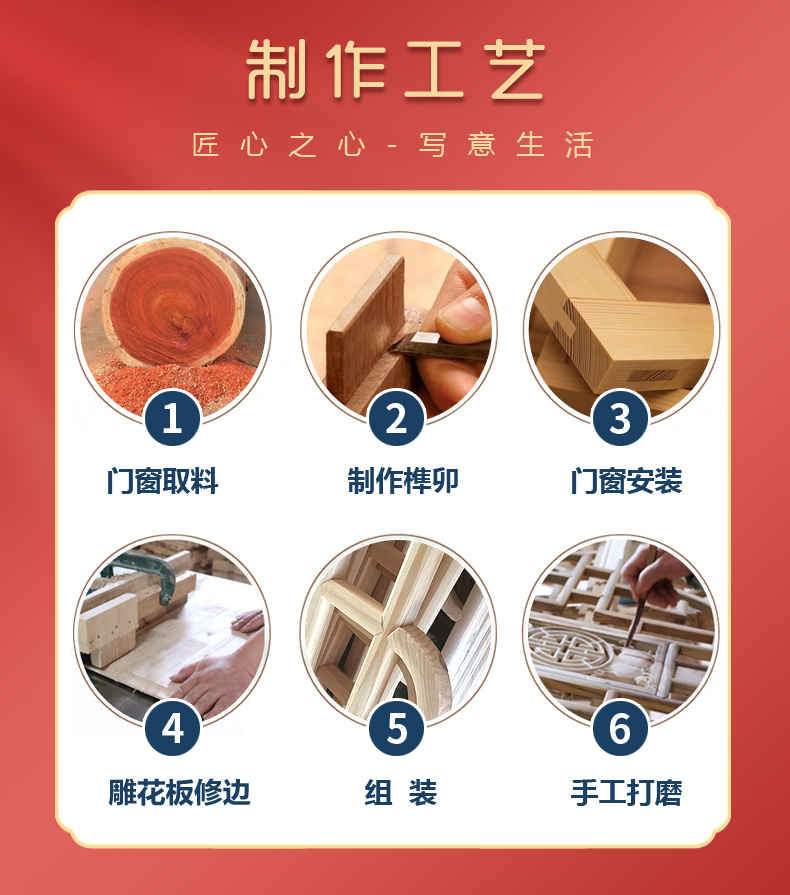 制作工艺

匠心之心-写意生活

1
门窗取料

2
制作榫卯

3
门窗安装

4
雕花板修边

5
组 装

6
手工打磨