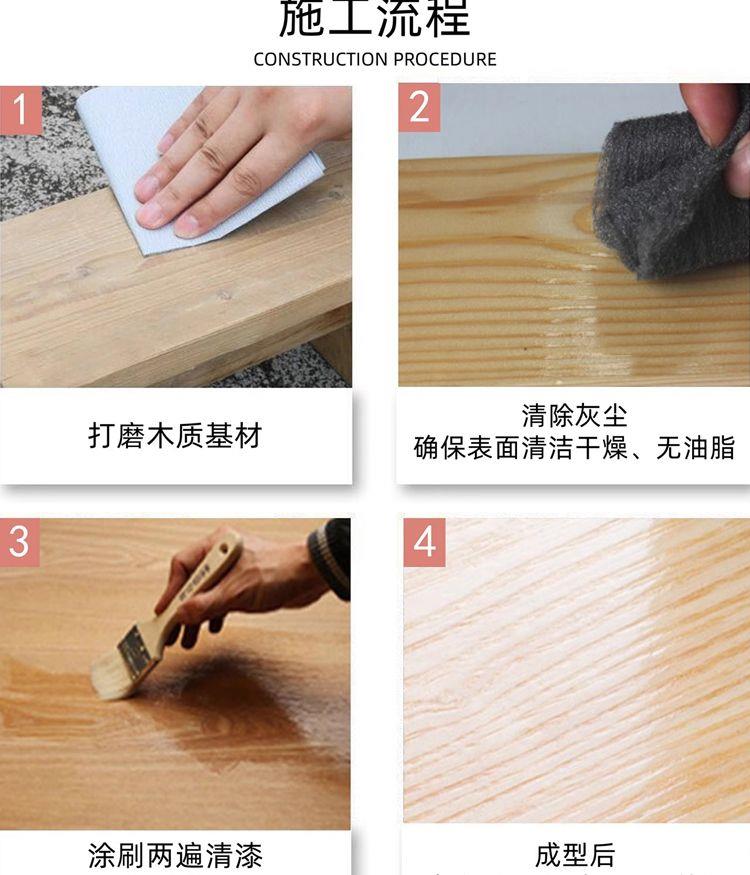 施工流程
CONSTRUCTION PROCEDURE

1

打磨木质基材

2

清除灰尘
确保表面清洁干燥、无油脂

3

涂刷两遍清漆

4

成型后