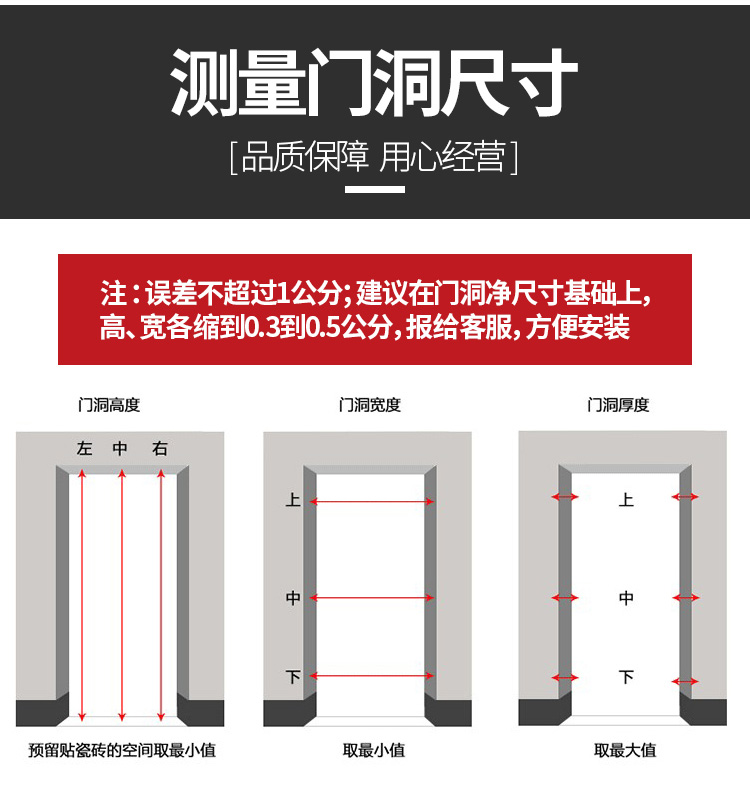 测量门洞尺寸

[品质保障 用心经营]

注：误差不超过1公分；建议在门洞净尺寸基础上，高、宽各缩到0.3到0.5公分，报给客服，方便安装

门洞高度

左 中 右

预留贴瓷砖的空间取最小值

门洞宽度

上

中

下

取最小值

门洞厚度

上

中

下

取最大值